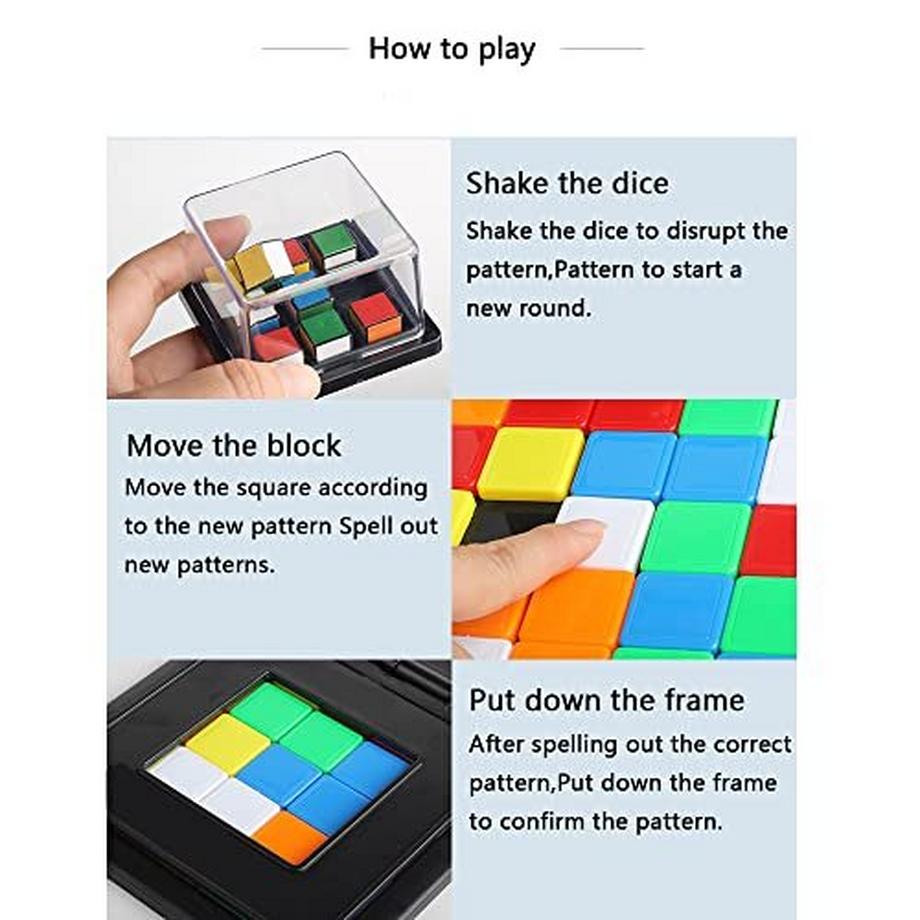 How to play

Shake the dice

Shake the dice to disrupt the pattern,Pattern to start a new round.

Move the block

Move the square according to the new pattern Spell out new patterns.

Put down the frame

After spelling out the correct pattern,Put down the frame to confirm the pattern.