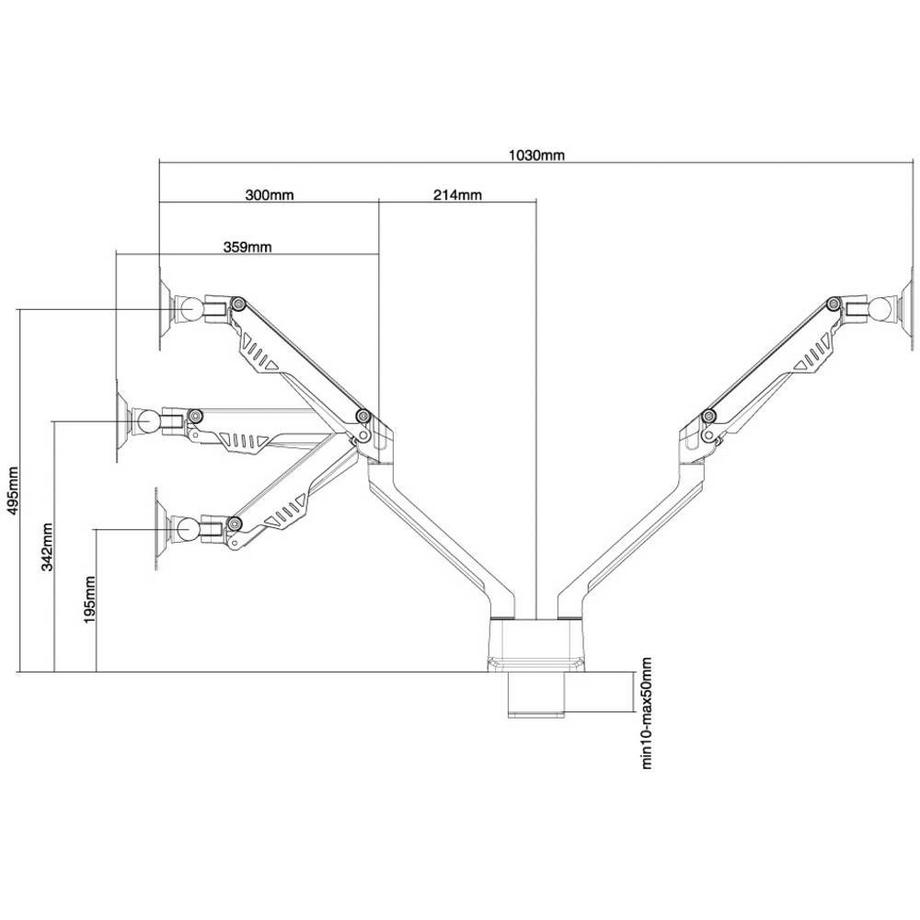 1030mm
300mm
214mm
359mm
495mm
342mm
195mm
min10-max50mm