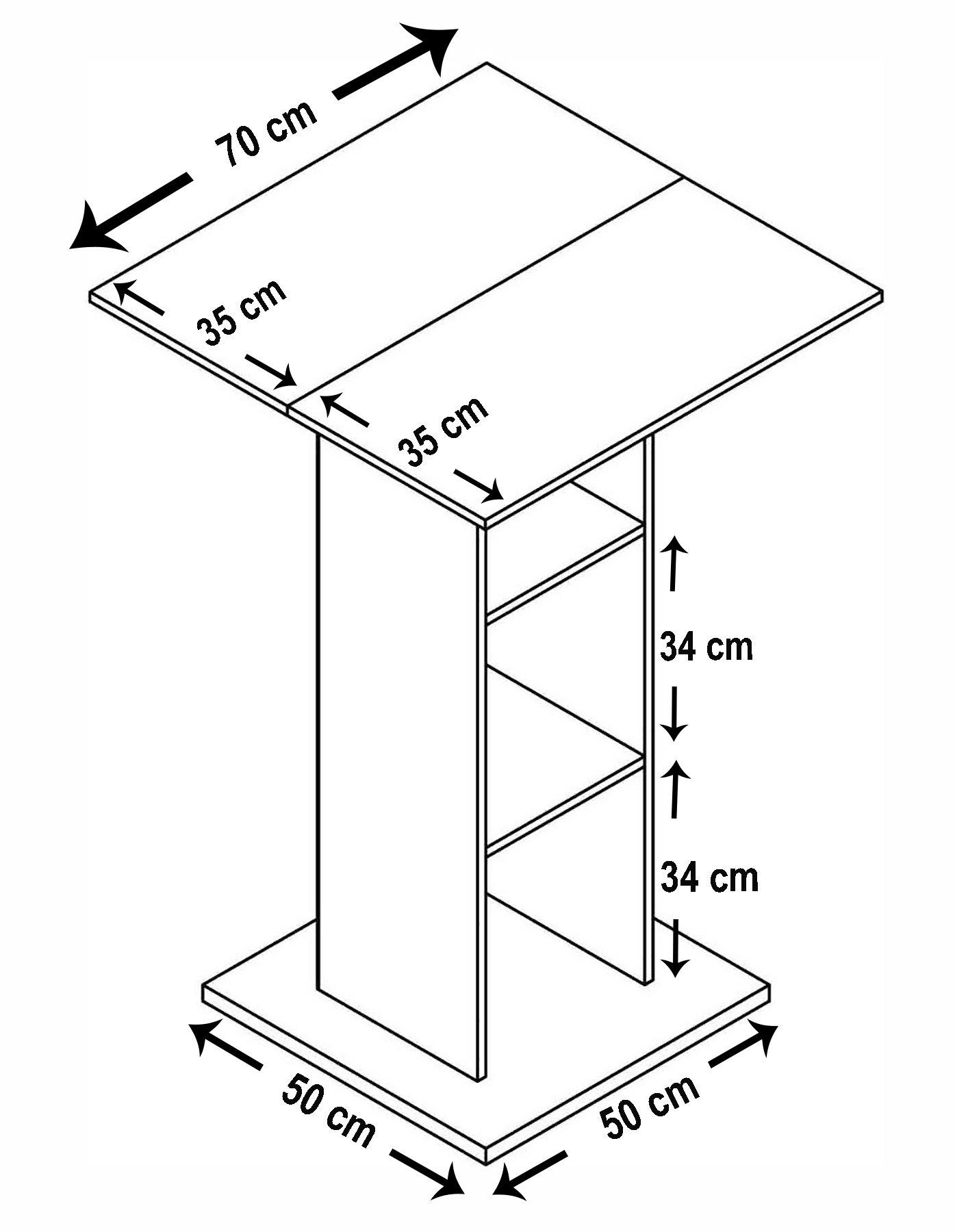 70 cm

35 cm

35 cm

34 cm

34 cm

50 cm

50 cm