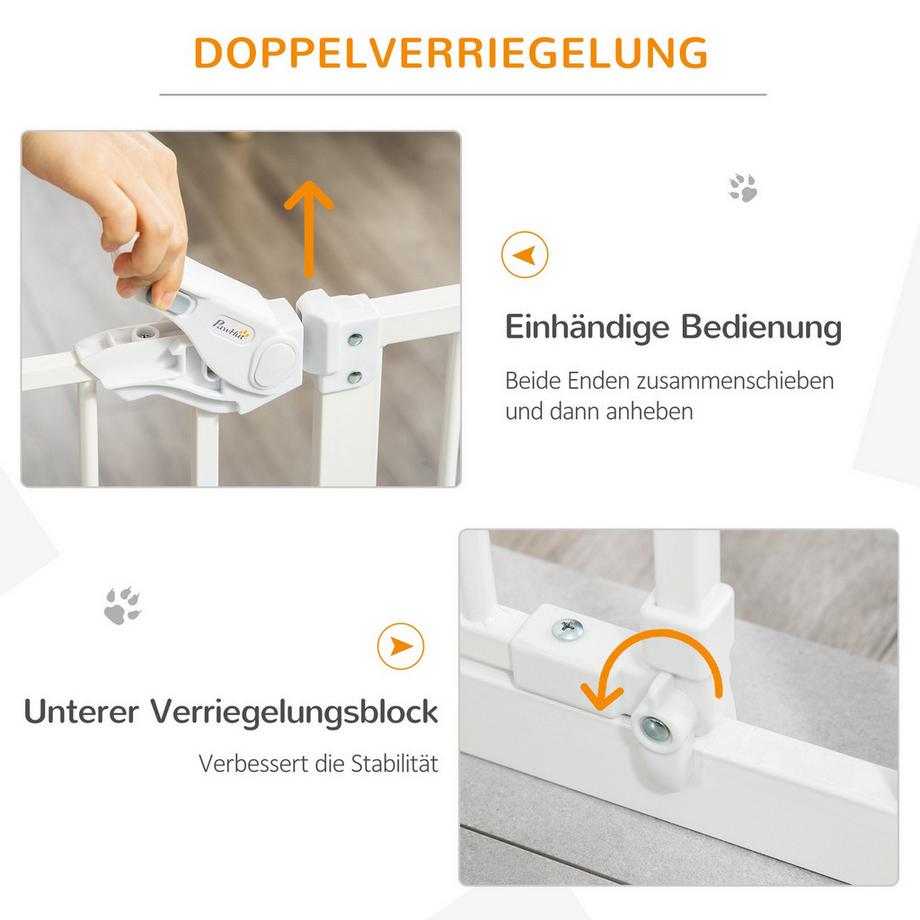 DOPPELVERRIEGELUNG

PawHut

Einhändige Bedienung

Beide Enden zusammenschieben und dann anheben

Unterer Verriegelungsblock

Verbessert die Stabilität