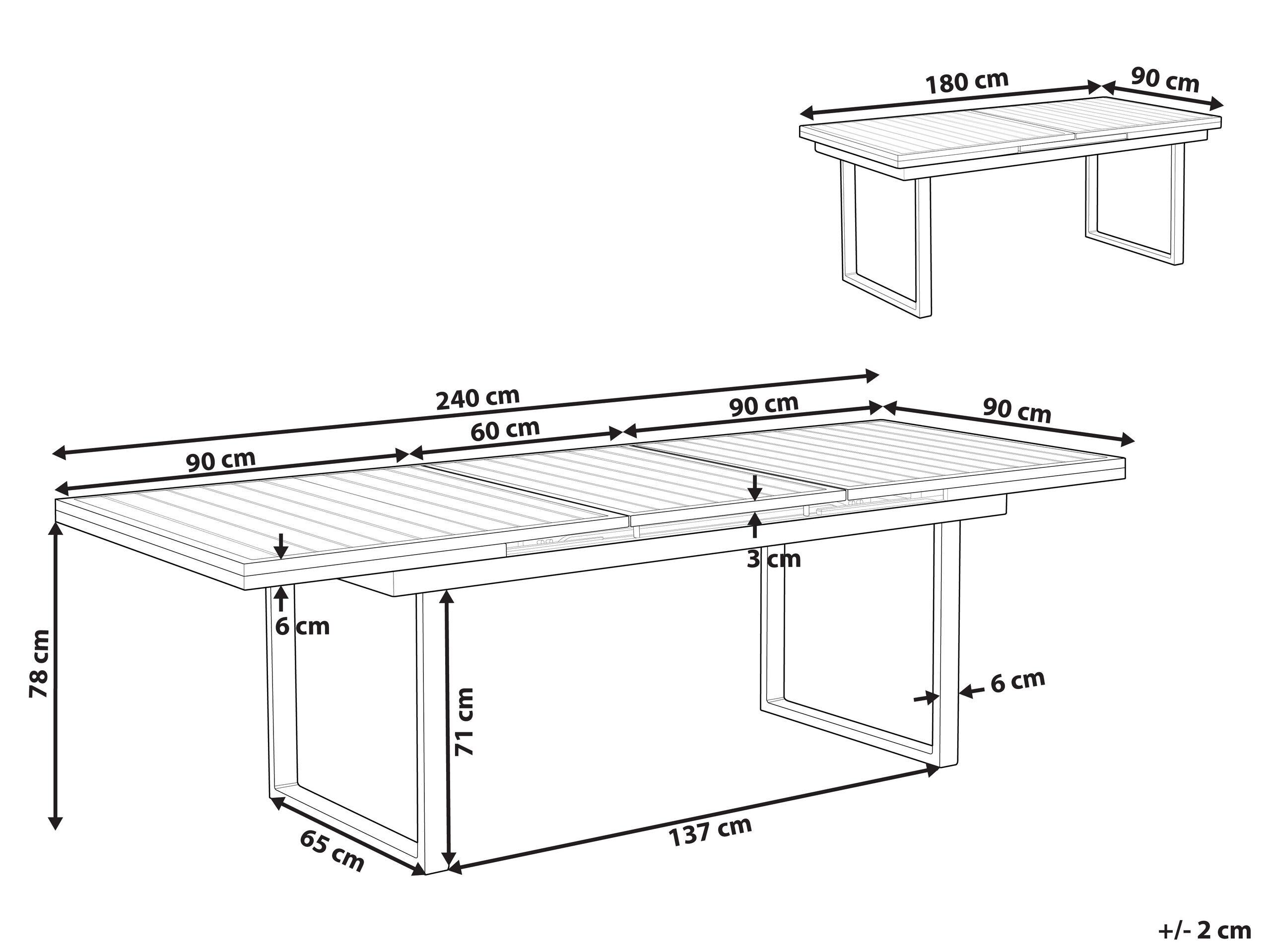 180 cm
90 cm

240 cm
90 cm
60 cm
90 cm
90 cm
3 cm
6 cm
78 cm
71 cm
6 cm
65 cm
137 cm

+/- 2 cm