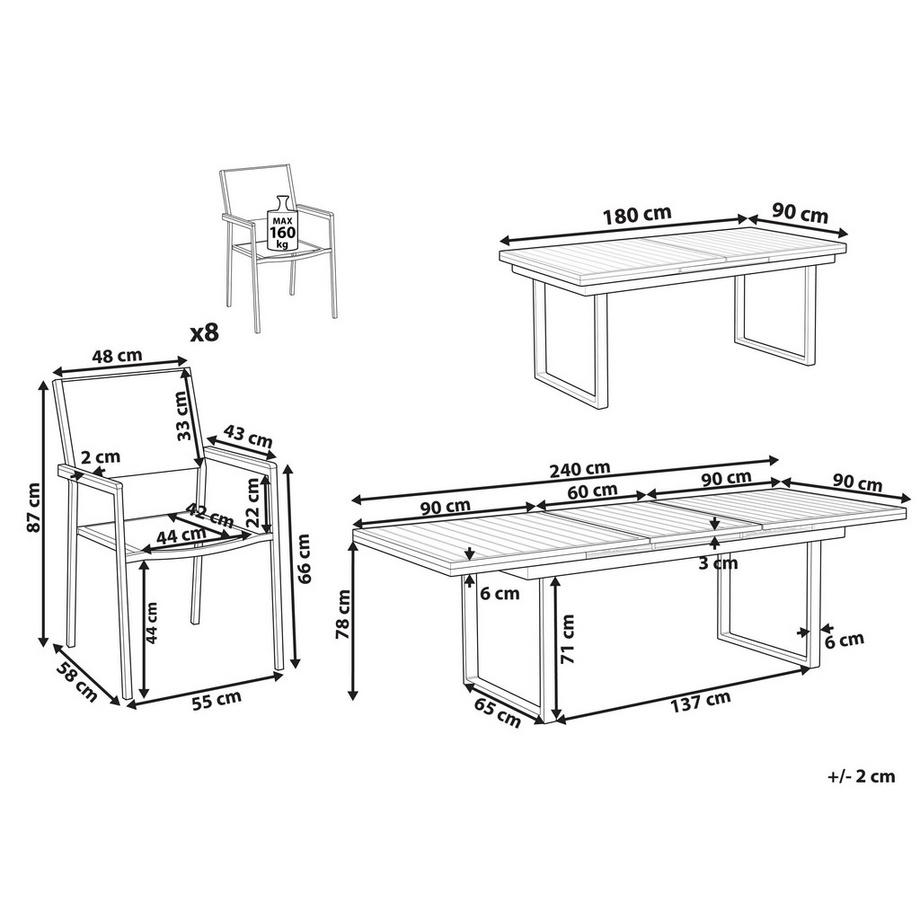 MAX
160
kg

x8

180 cm
90 cm

48 cm
33 cm
43 cm
2 cm
22 cm
42 cm
44 cm
87 cm
66 cm
44 cm
58 cm
55 cm

240 cm
90 cm
60 cm
90 cm
90 cm
3 cm
6 cm
78 cm
71 cm
6 cm
65 cm
137 cm

+/- 2 cm