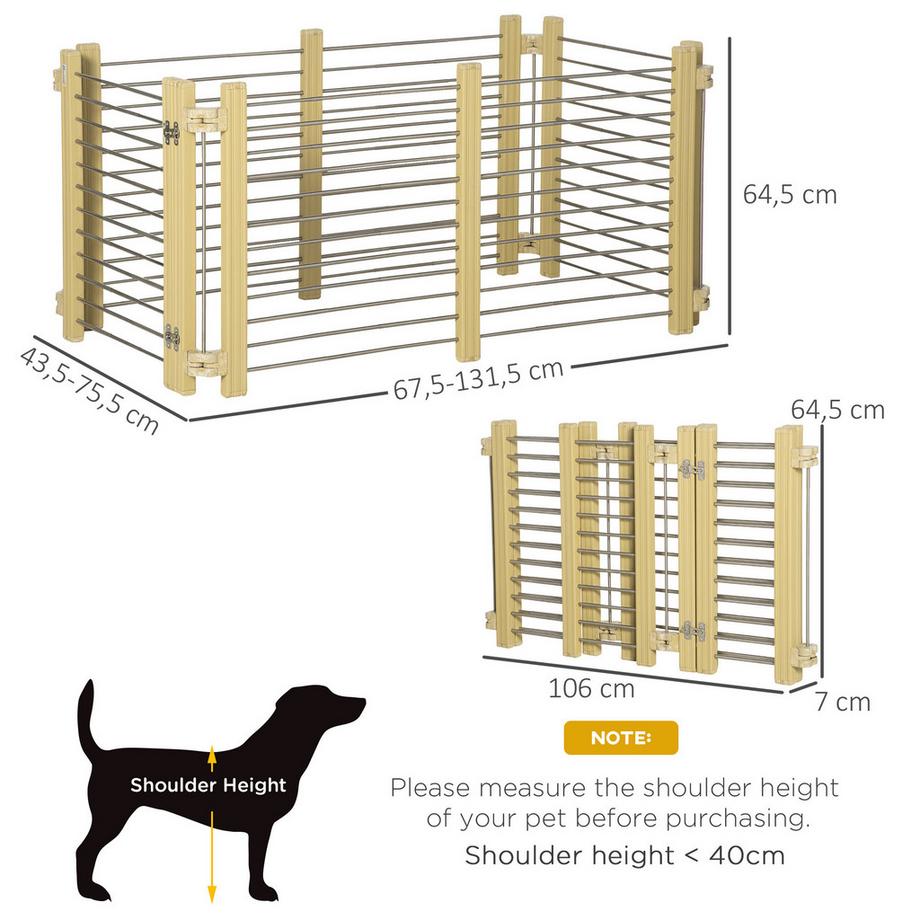 64,5 cm

43,5-75,5 cm

67,5-131,5 cm

64,5 cm

106 cm

7 cm

Shoulder Height

NOTE:

Please measure the shoulder height of your pet before purchasing.

Shoulder height < 40cm