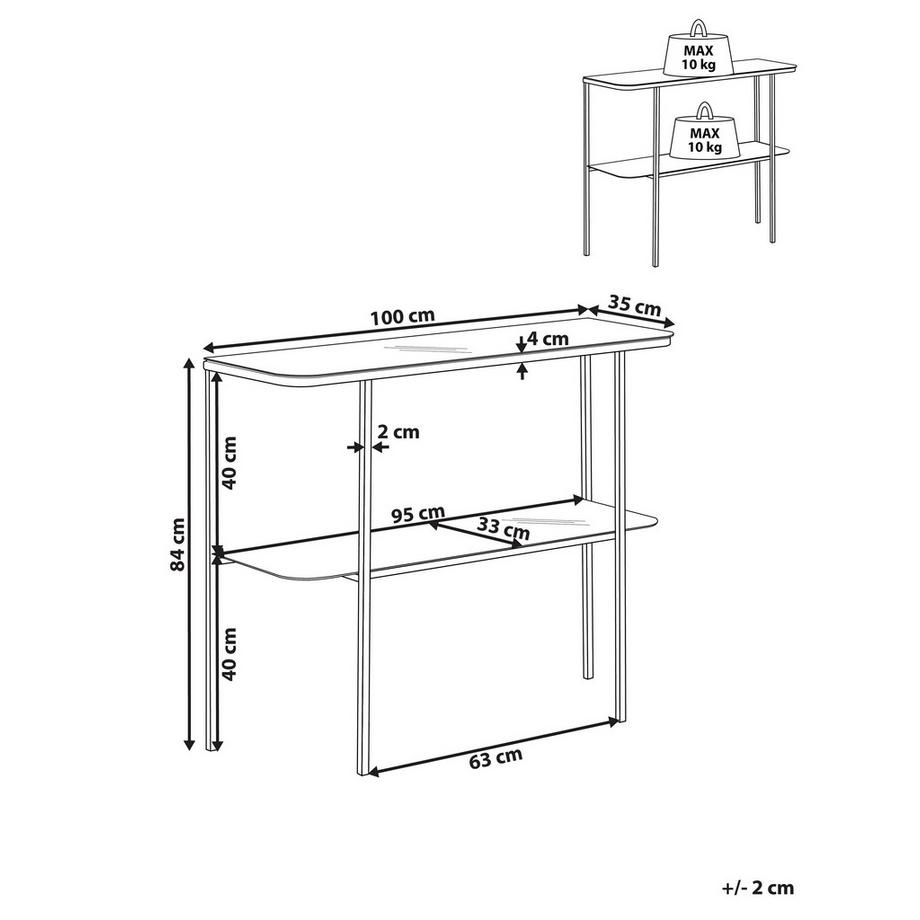 MAX
10 kg

MAX
10 kg

100 cm
35 cm
4 cm
2 cm
40 cm
84 cm
95 cm
33 cm
40 cm
63 cm

+/- 2 cm