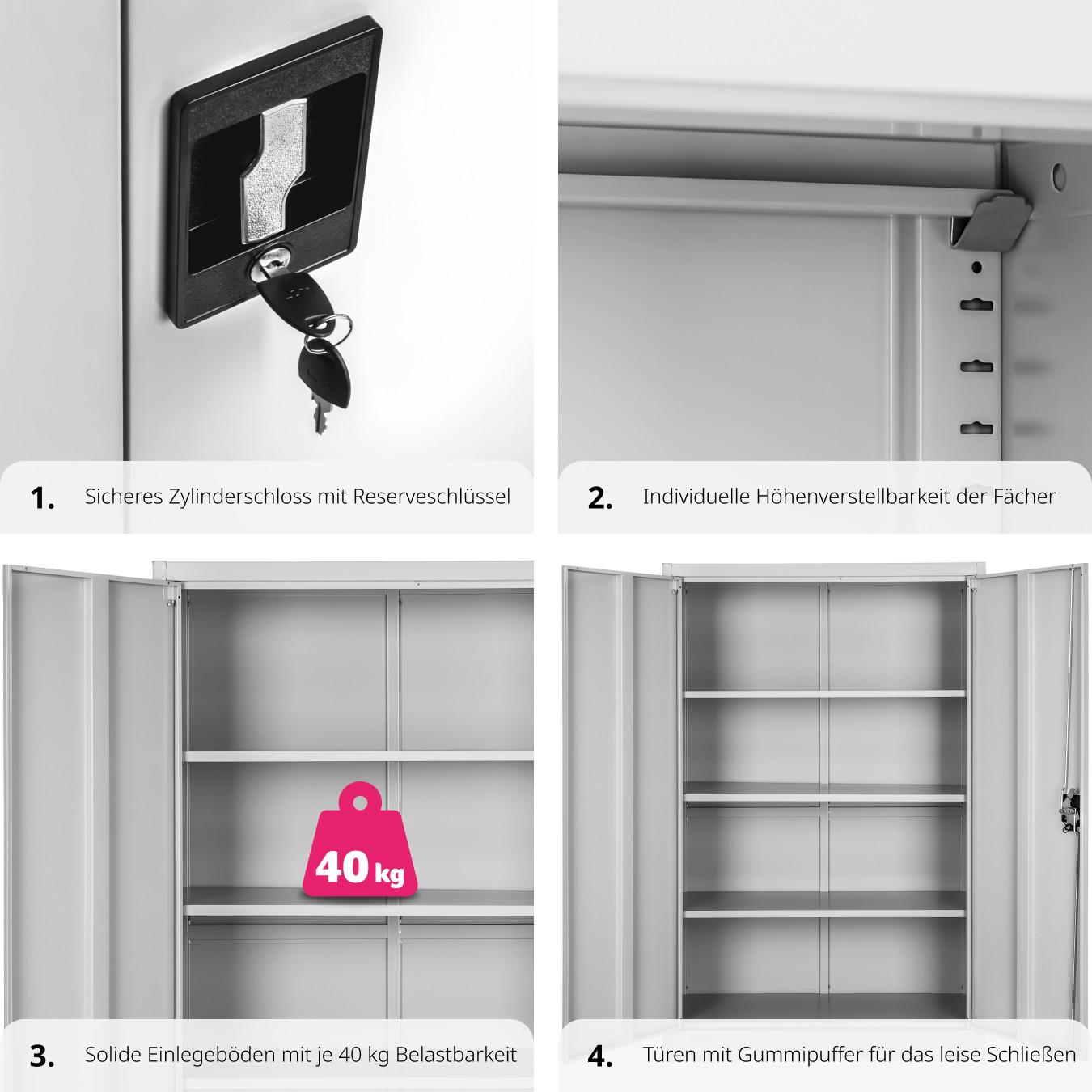 1. Sicheres Zylinderschloss mit Reserveschlüssel

2. Individuelle Höhenverstellbarkeit der Fächer

40 kg

3. Solide Einlegeböden mit je 40 kg Belastbarkeit

4. Türen mit Gummipuffer für das leise Schließen