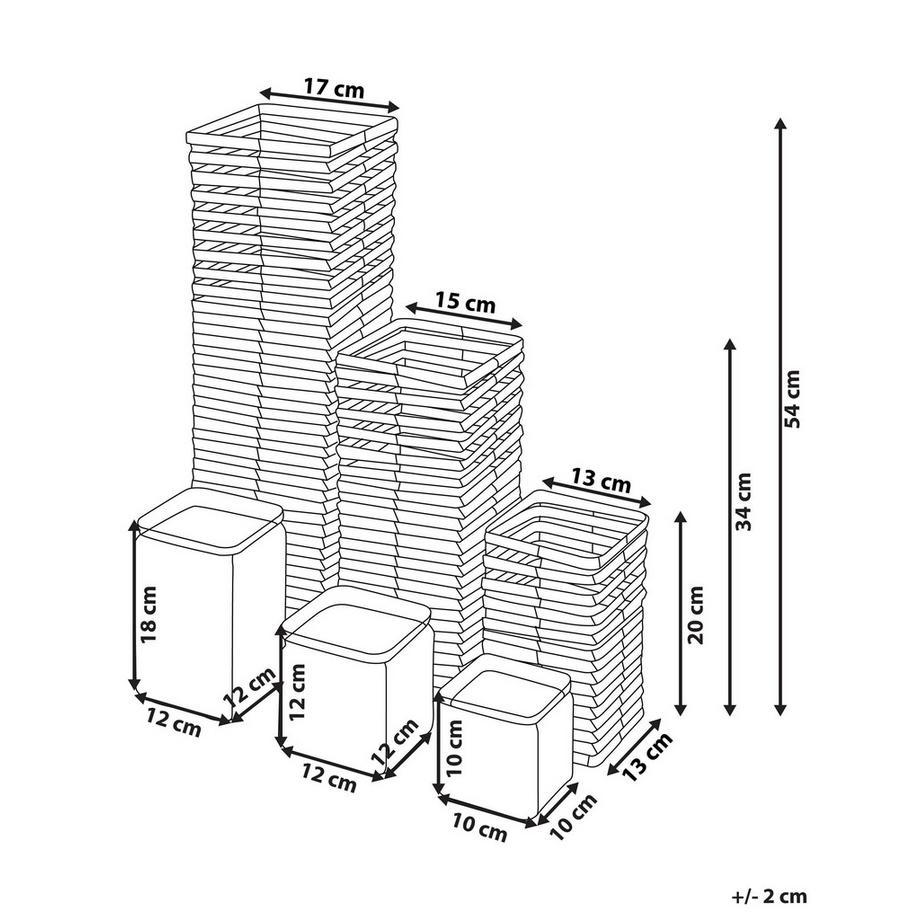 17 cm

15 cm

13 cm

54 cm

34 cm

20 cm

18 cm

12 cm

12 cm

12 cm

12 cm

12 cm

10 cm

10 cm

10 cm

13 cm

+/- 2 cm