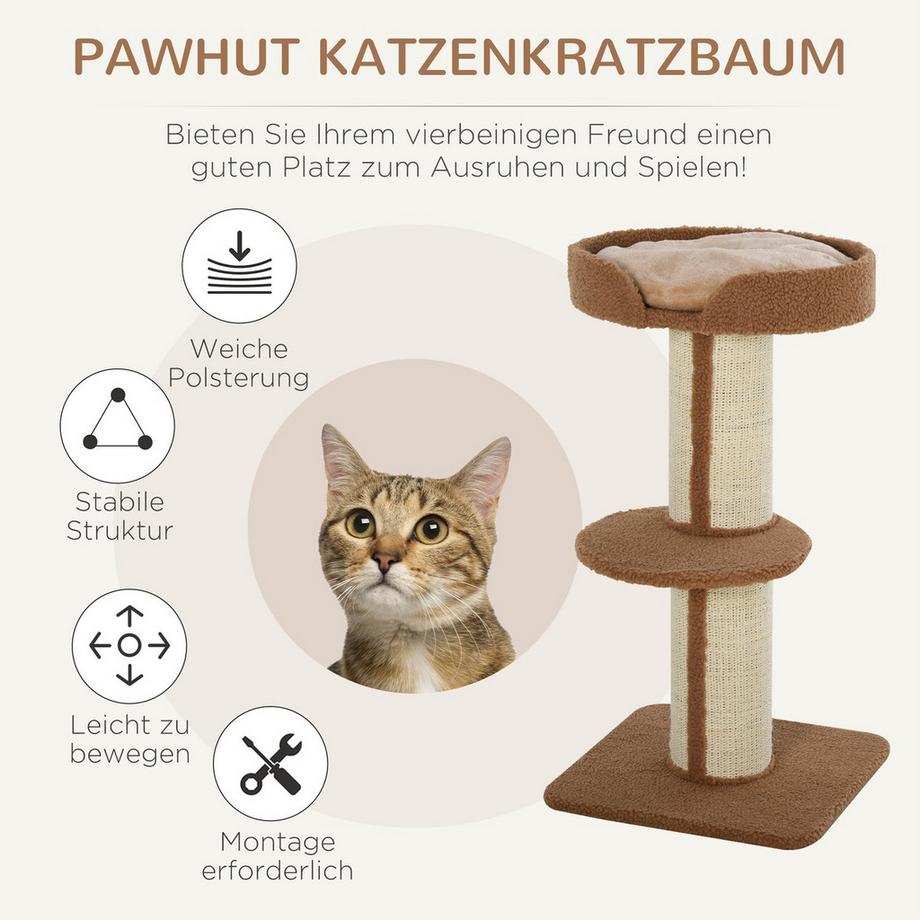 PAWHUT KATZENKRATZBAUM

Bieten Sie Ihrem vierbeinigen Freund einen guten Platz zum Ausruhen und Spielen!

Weiche Polsterung

Stabile Struktur

Leicht zu bewegen

Montage erforderlich