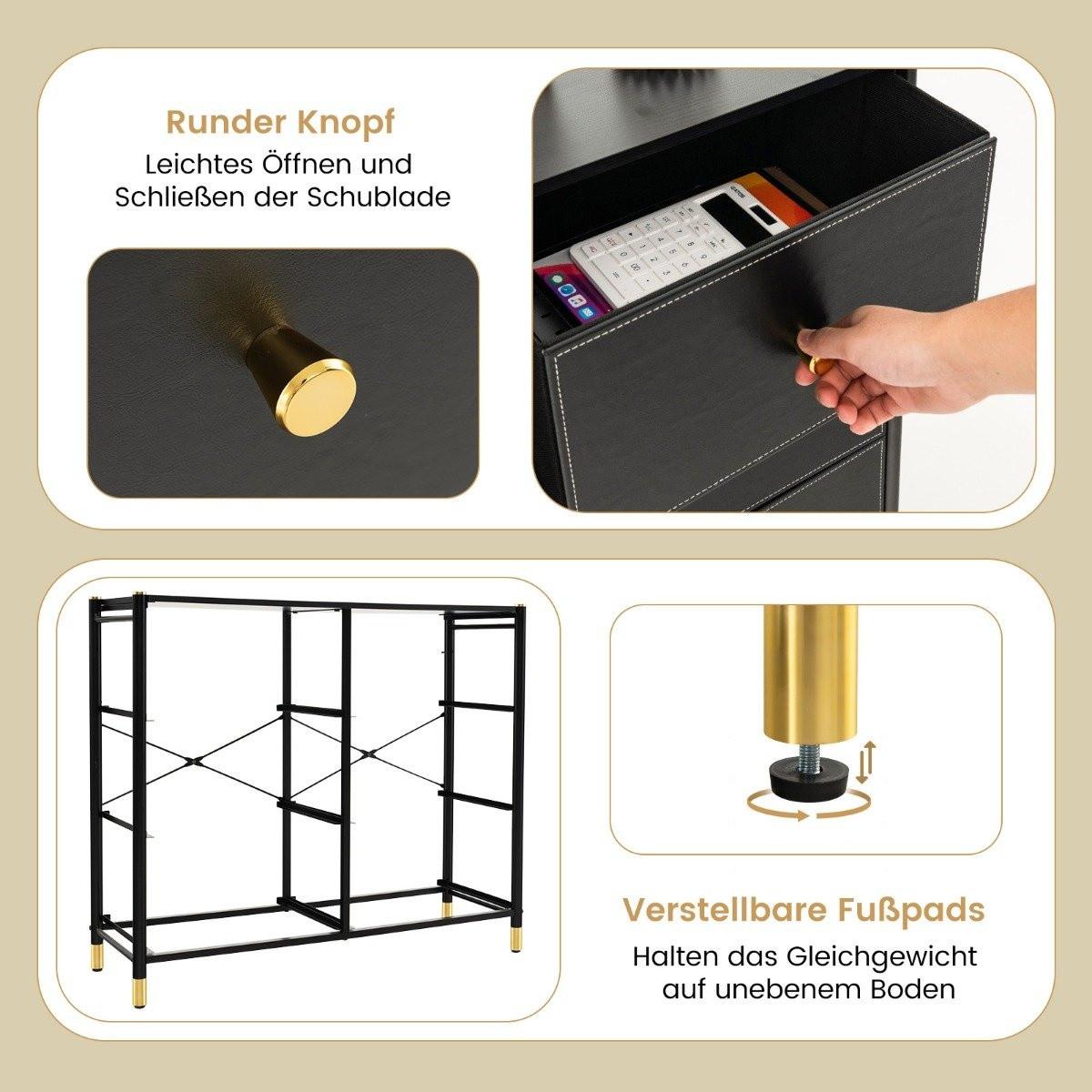 Runder Knopf
Leichtes Öffnen und Schließen der Schublade

Verstellbare Fußpads
Halten das Gleichgewicht auf unebenem Boden