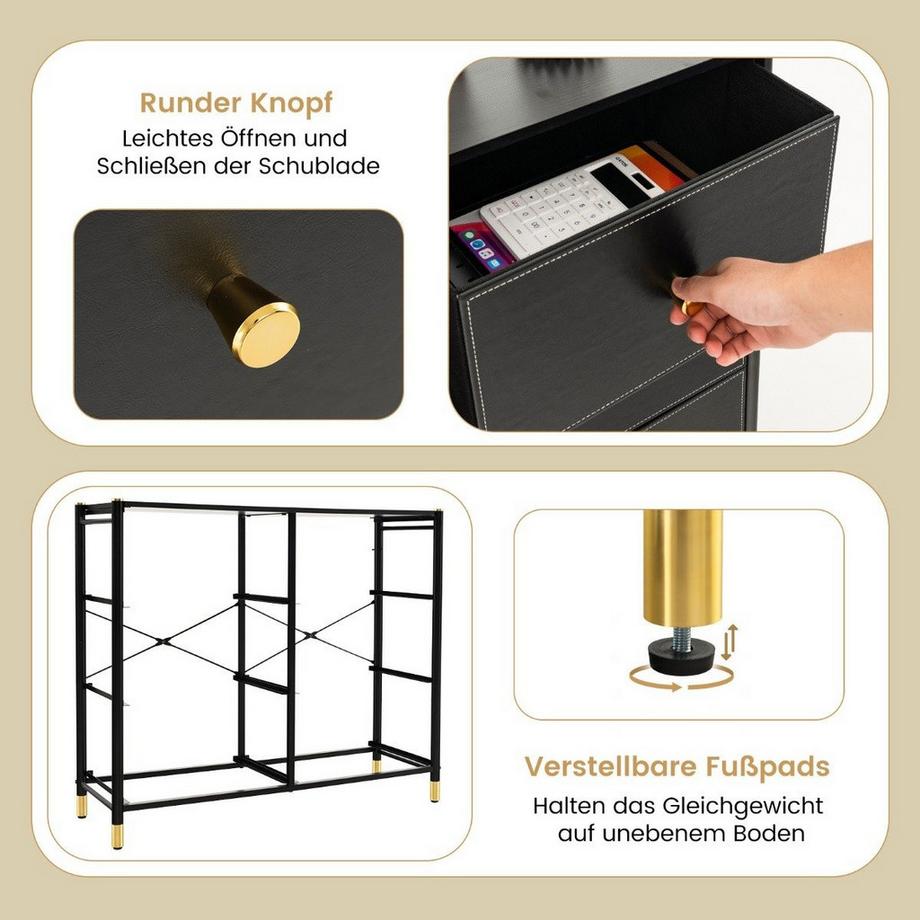 Runder Knopf
Leichtes Öffnen und Schließen der Schublade

Verstellbare Fußpads
Halten das Gleichgewicht auf unebenem Boden