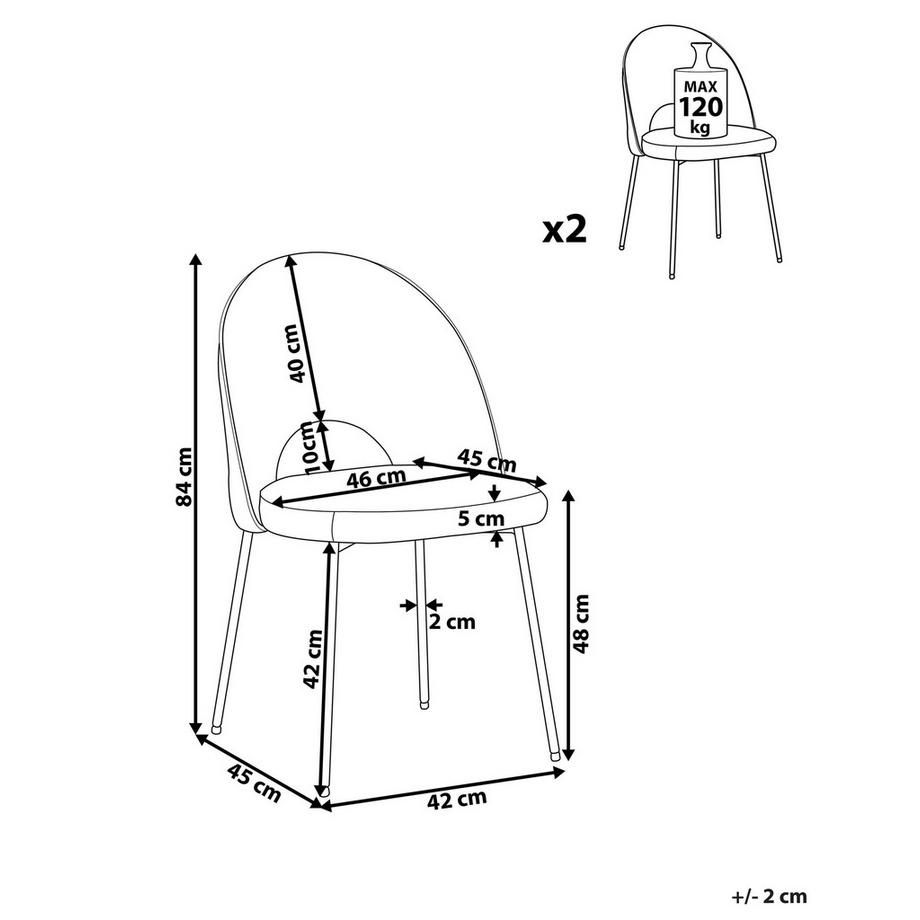 MAX
120
kg

x2

84 cm

40 cm

10cm

46 cm

45 cm

5 cm

2 cm

42 cm

48 cm

45 cm

42 cm

+/- 2 cm