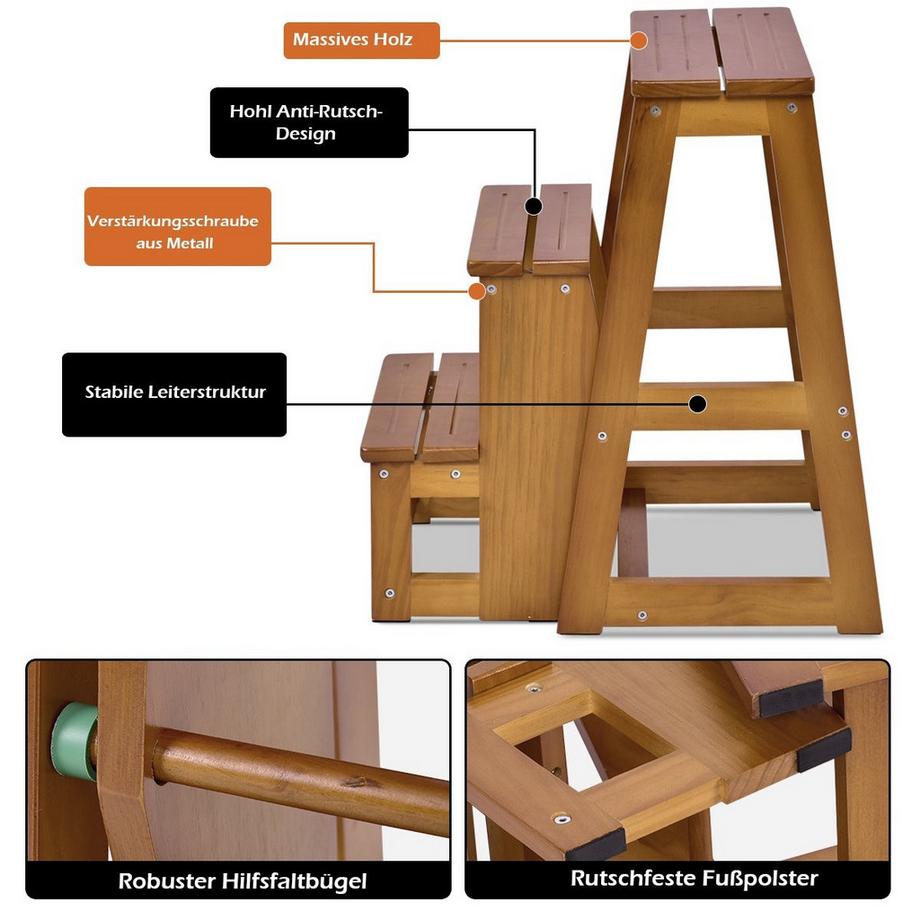 Massives Holz

Hohl Anti-Rutsch-Design

Verstärkungsschraube aus Metall

Stabile Leiterstruktur

Robuster Hilfsfaltbügel

Rutschfeste Fußpolster