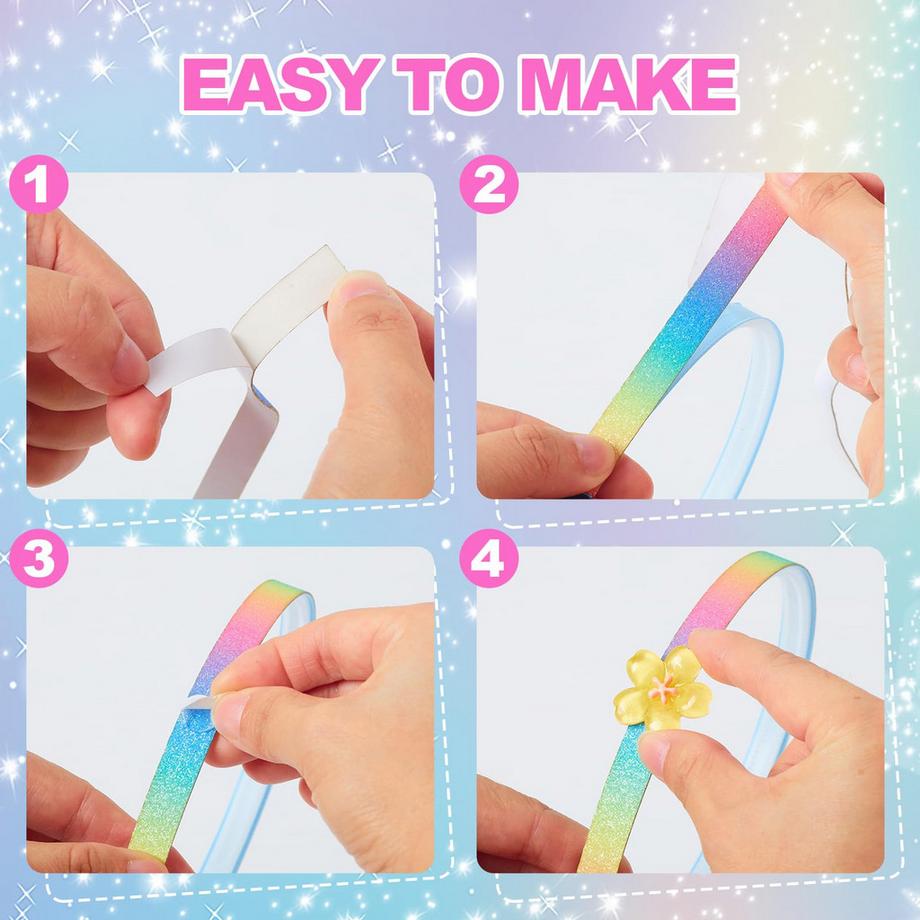 EASY TO MAKE

1

2

3

4