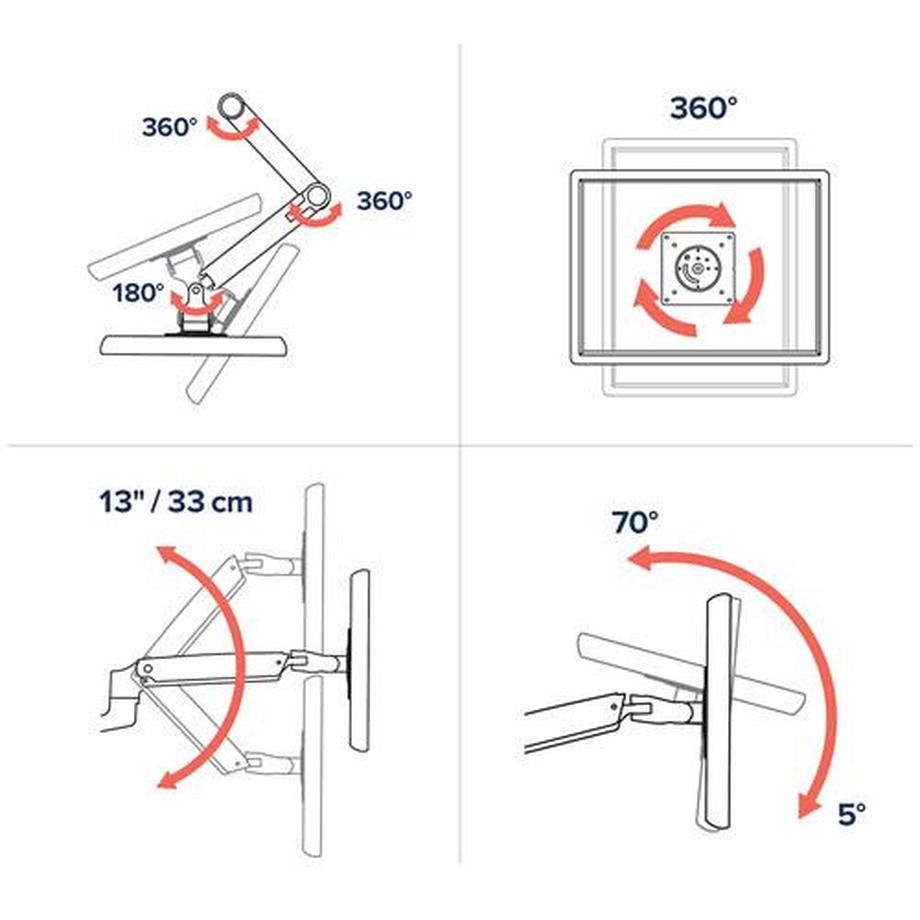 360°

360°

180°

360°

13" / 33 cm

70°

5°