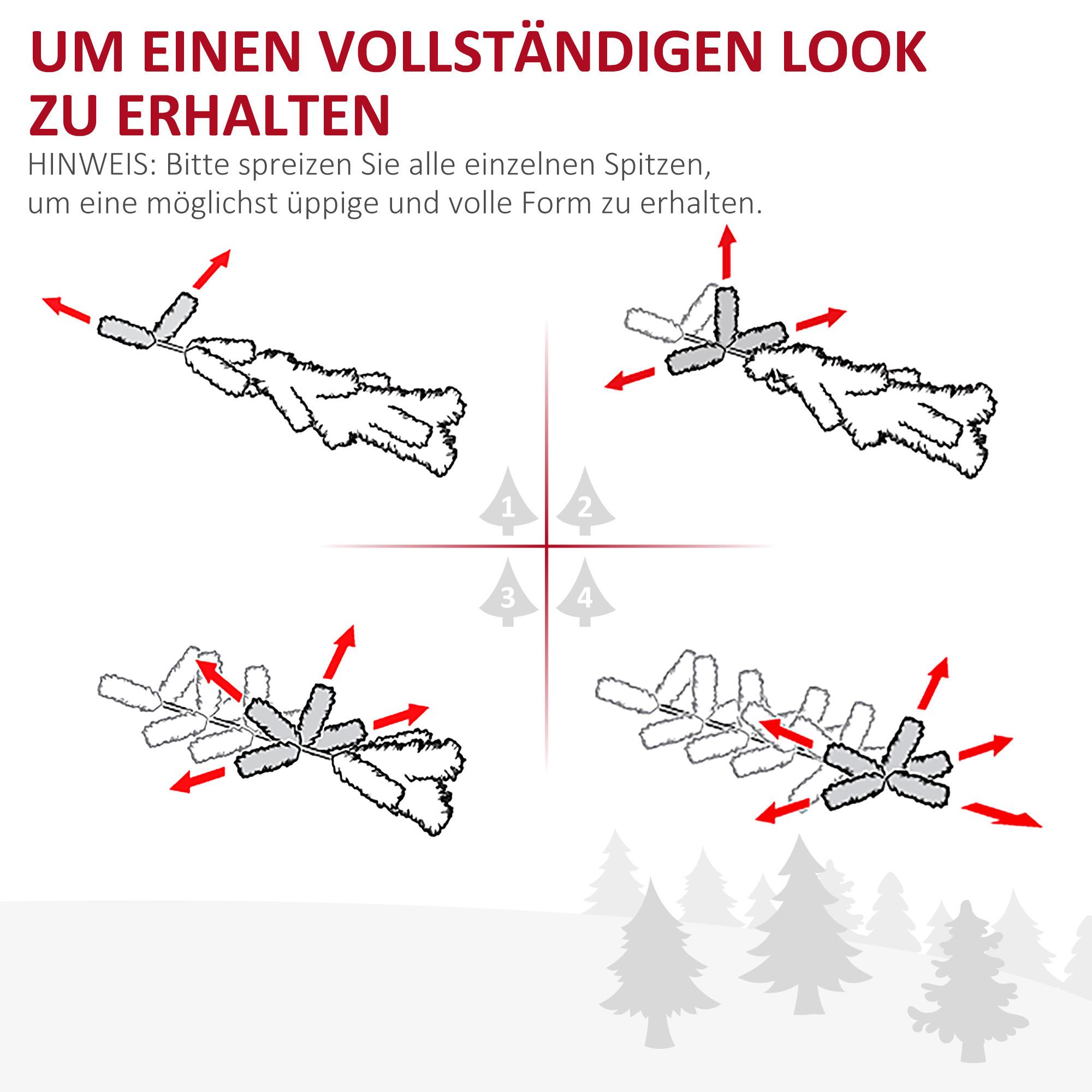 UM EINEN VOLLSTÄNDIGEN LOOK ZU ERHALTEN

HINWEIS: Bitte spreizen Sie alle einzelnen Spitzen, um eine möglichst üppige und volle Form zu erhalten.

1

2

3

4