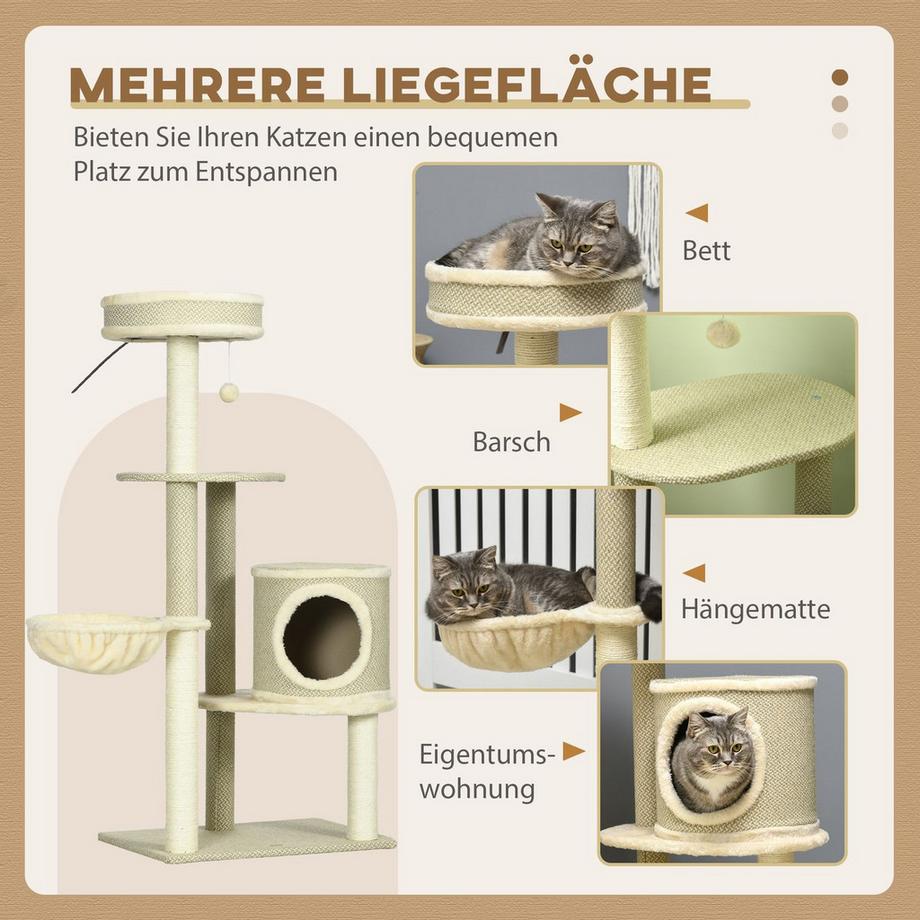 MEHRERE LIEGEFLÄCHE

Bieten Sie Ihren Katzen einen bequemen Platz zum Entspannen

Bett

Barsch

Hängematte

Eigentumswohnung