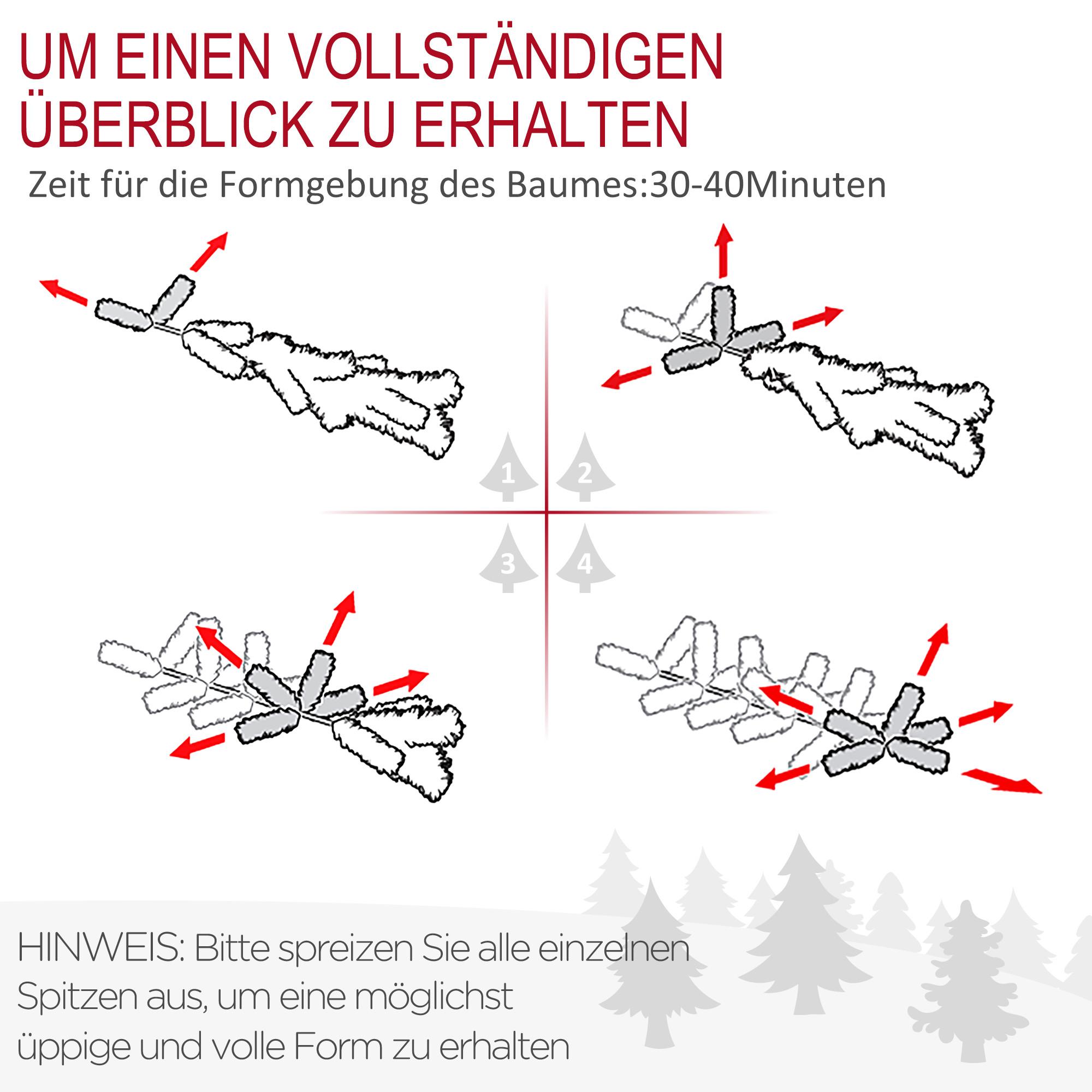 UM EINEN VOLLSTÄNDIGEN ÜBERBLICK ZU ERHALTEN

Zeit für die Formgebung des Baumes:30-40Minuten

1

2

3

4

HINWEIS: Bitte spreizen Sie alle einzelnen Spitzen aus, um eine möglichst üppige und volle Form zu erhalten