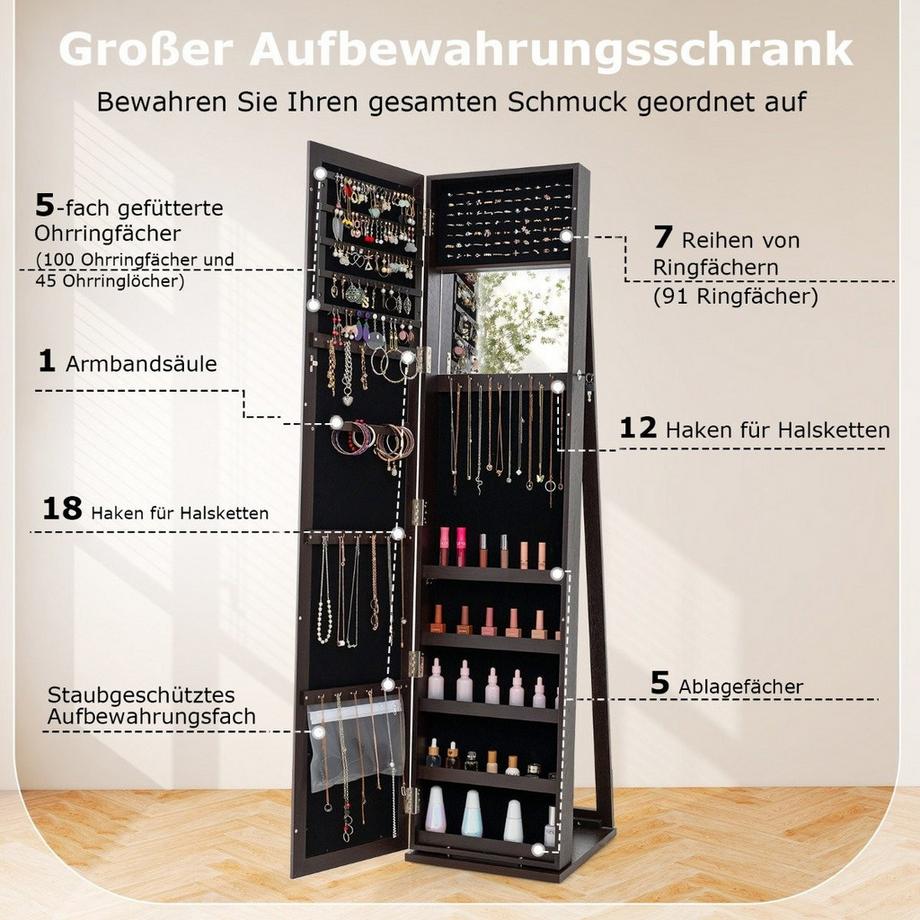 Großer Aufbewahrungsschrank

Bewahren Sie Ihren gesamten Schmuck geordnet auf

5-fach gefütterte Ohrringfächer
(100 Ohrringfächer und 45 Ohrringlöcher)

1 Armbandsäule

18 Haken für Halsketten

Staubgeschütztes Aufbewahrungsfach

7 Reihen von Ringfächern
(91 Ringfächer)

12 Haken für Halsketten

5 Ablagefächer