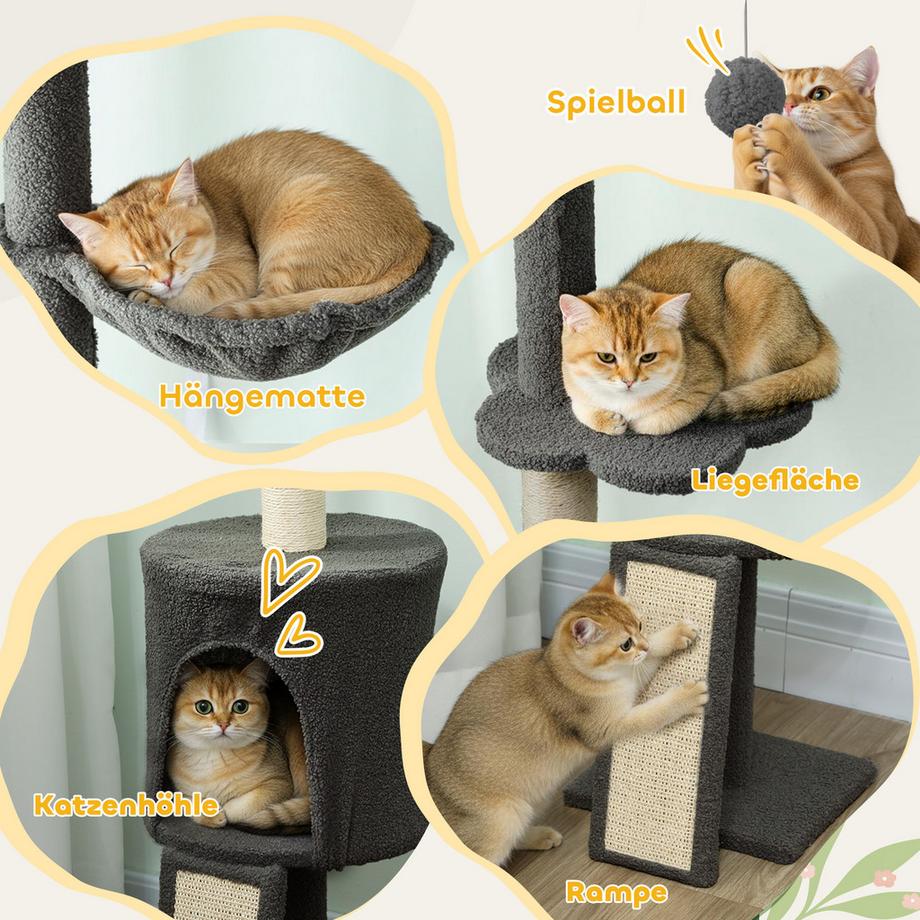 Spielball

Hängematte

Liegefläche

Katzenhöhle

Rampe