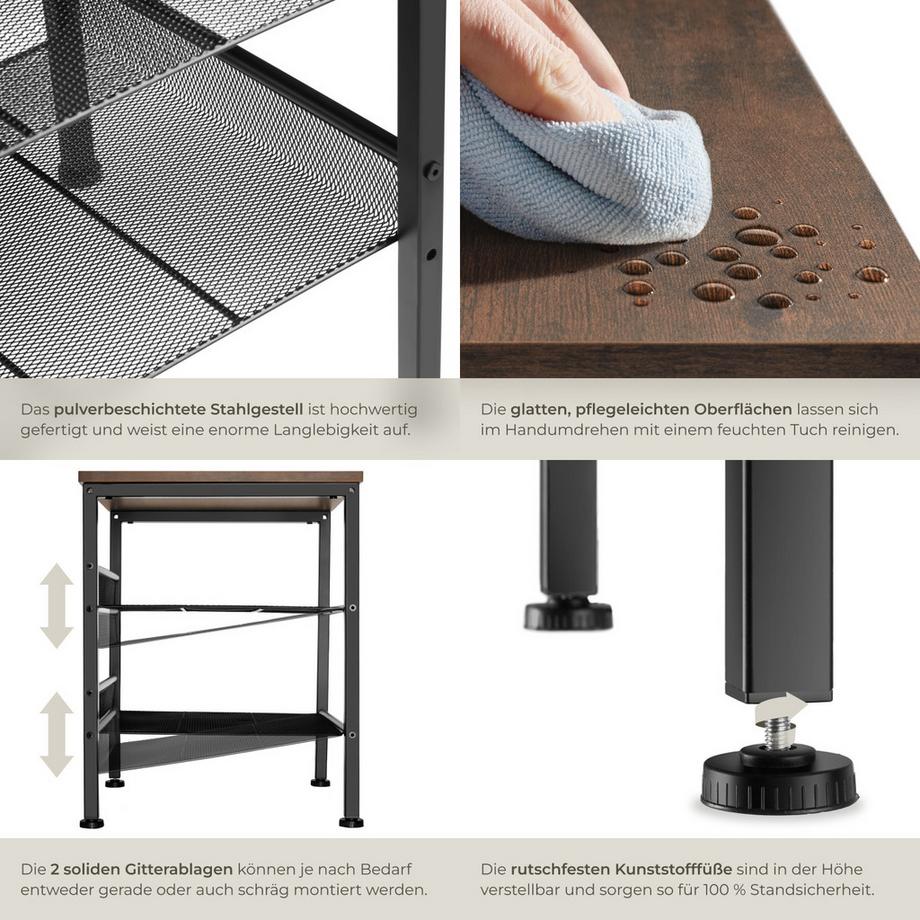 Das pulverbeschichtete Stahlgestell ist hochwertig gefertigt und weist eine enorme Langlebigkeit auf.

Die glatten, pflegeleichten Oberflächen lassen sich im Handumdrehen mit einem feuchten Tuch reinigen.

Die 2 soliden Gitterablagen können je nach Bedarf entweder gerade oder auch schräg montiert werden.

Die rutschfesten Kunststofffüße sind in der Höhe verstellbar und sorgen so für 100 % Standsicherheit.