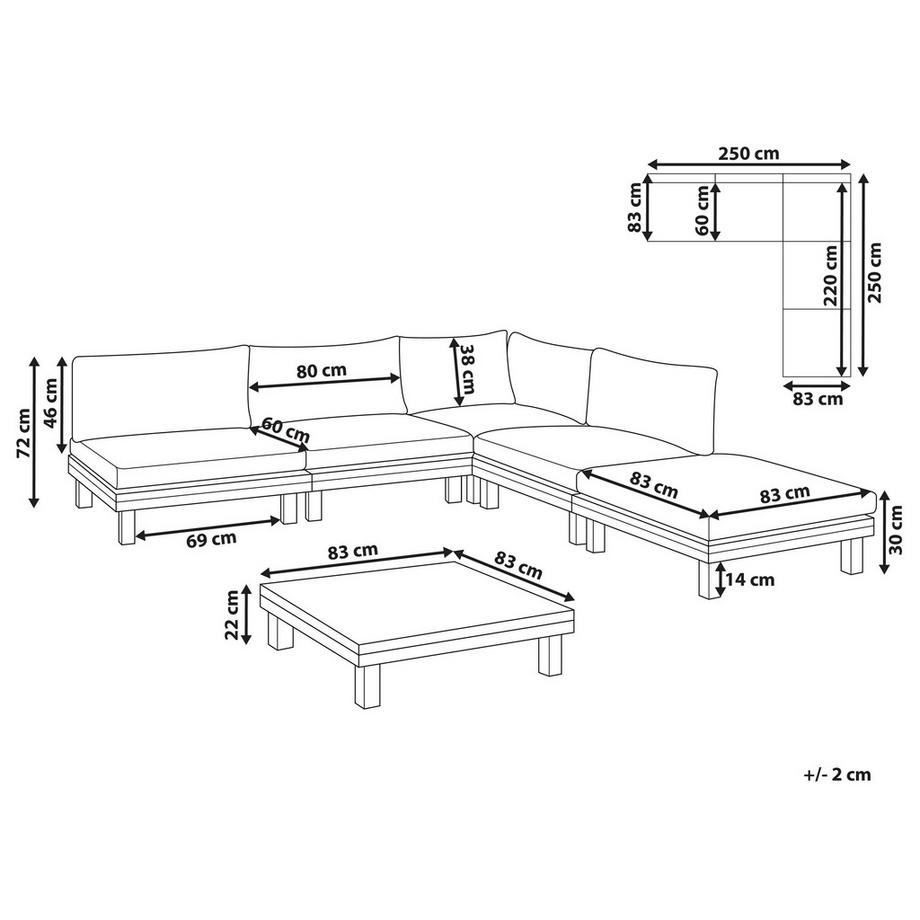 250 cm
83 cm
60 cm
220 cm
250 cm
83 cm
72 cm
46 cm
80 cm
38 cm
60 cm
69 cm
83 cm
83 cm
30 cm
14 cm
83 cm
83 cm
22 cm
+/- 2 cm