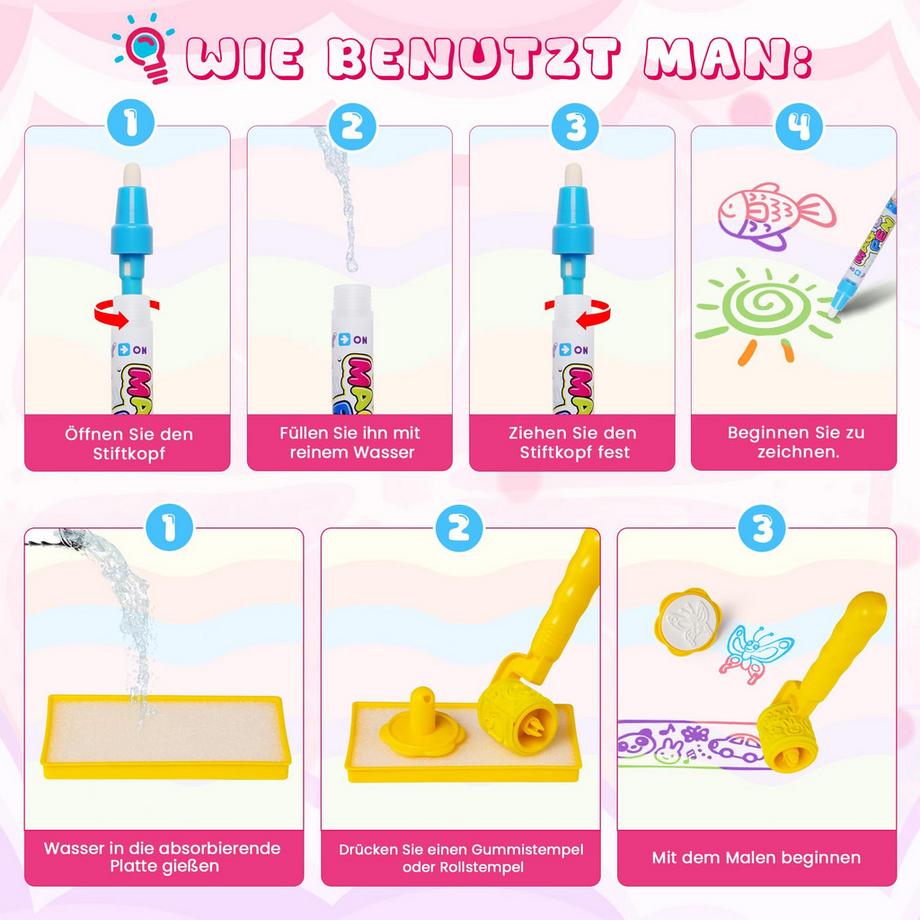 WIE BENUTZT MAN:

1
ON
Öffnen Sie den Stiftkopf

2
ON
Füllen Sie ihn mit reinem Wasser

3
ON
Ziehen Sie den Stiftkopf fest

4
Beginnen Sie zu zeichnen.

1
Wasser in die absorbierende Platte gießen

2
Drücken Sie einen Gummistempel oder Rollstempel

3
Mit dem Malen beginnen