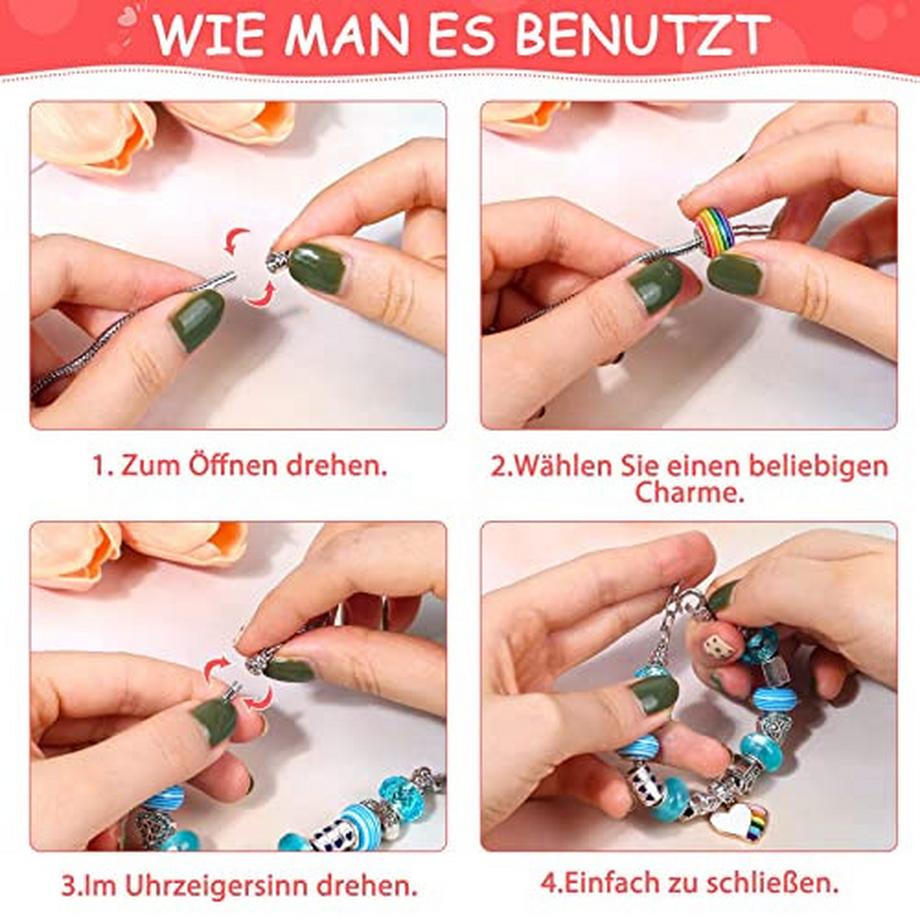 WIE MAN ES BENUTZT

1. Zum Öffnen drehen.

2.Wählen Sie einen beliebigen Charme.

3.Im Uhrzeigersinn drehen.

4.Einfach zu schließen.