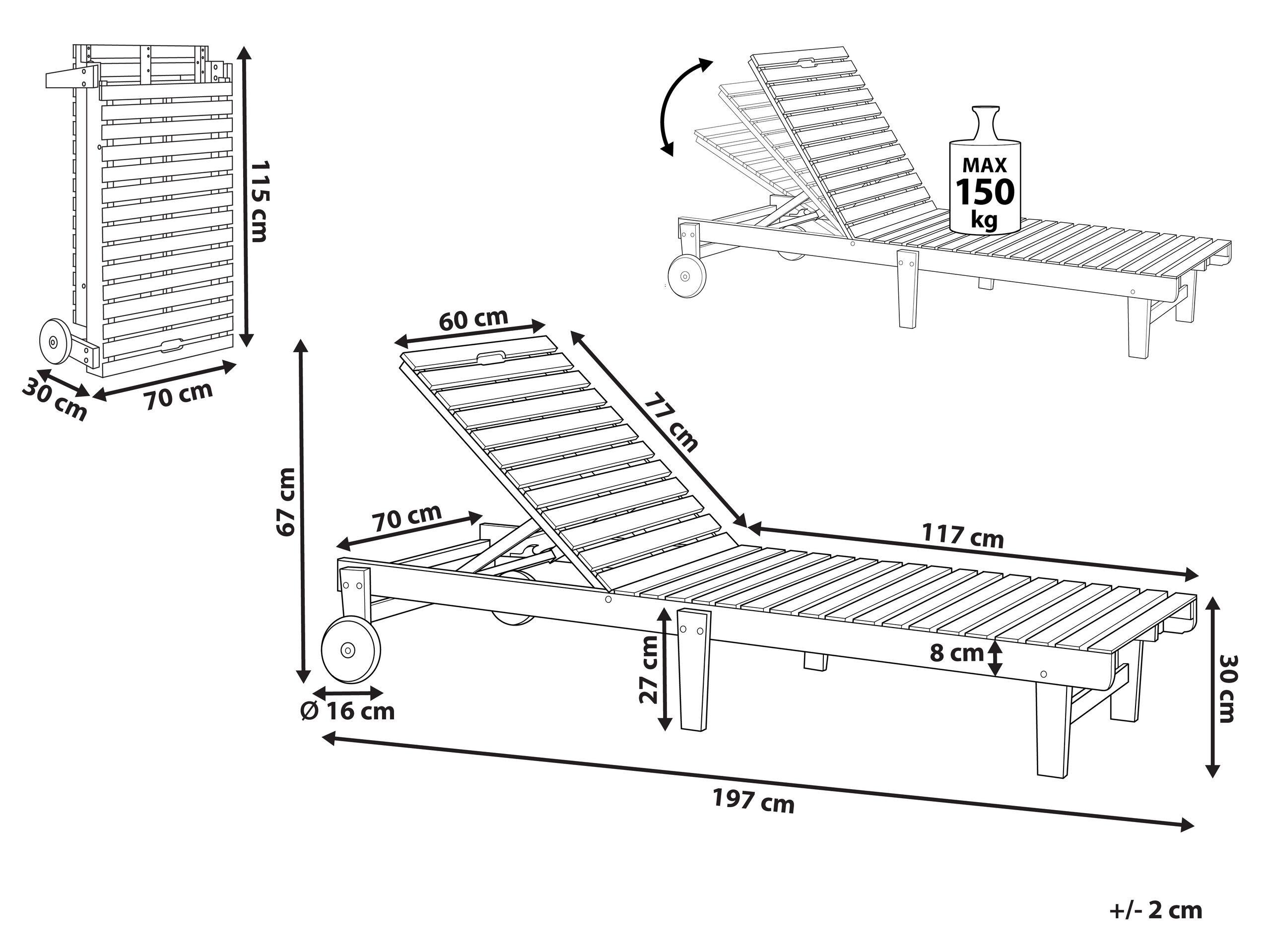 115 cm

30 cm

70 cm

MAX
150
kg

60 cm

77 cm

67 cm

70 cm

117 cm

27 cm

8 cm

30 cm

Ø 16 cm

197 cm

+/- 2 cm