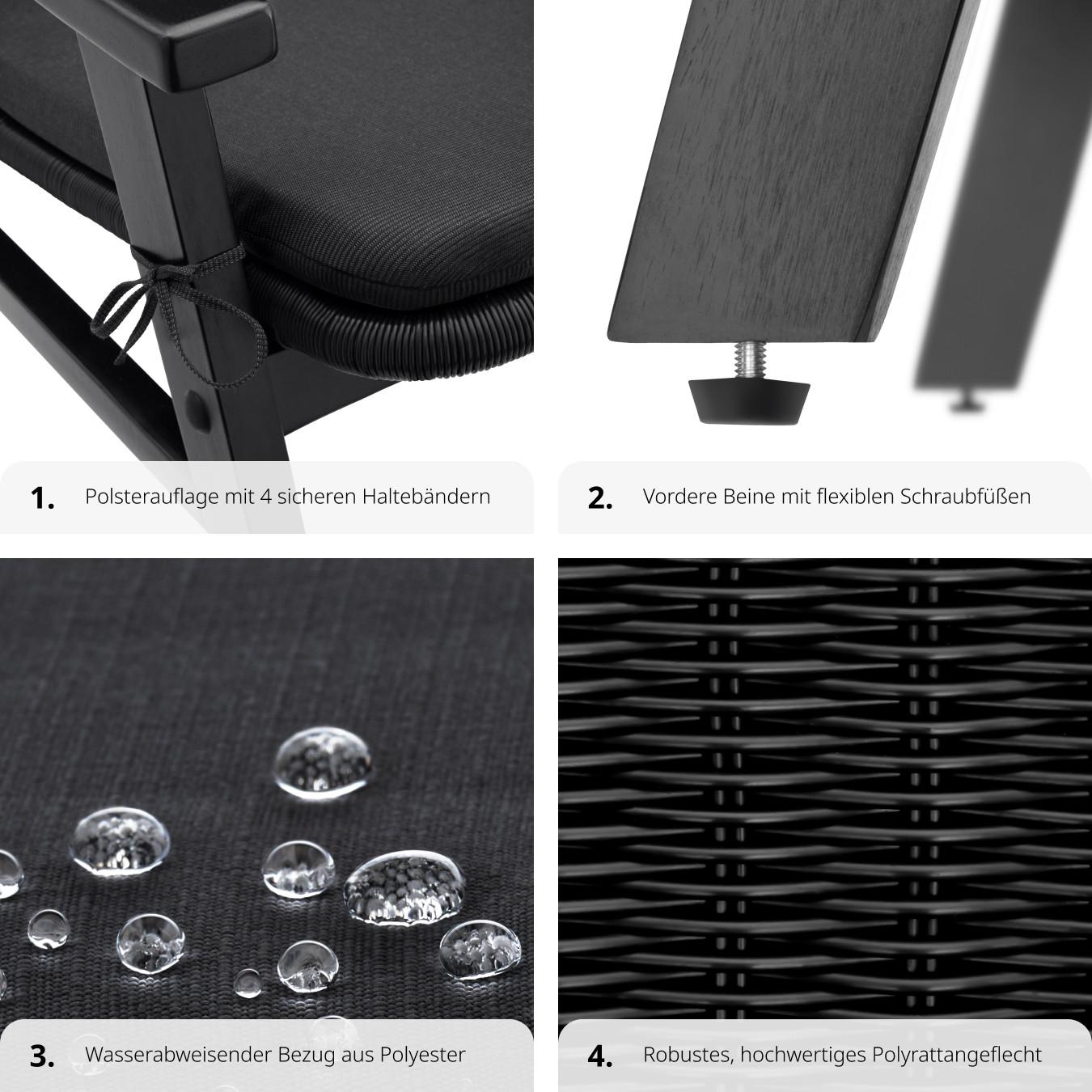 1. Polsterauflage mit 4 sicheren Haltebändern

2. Vordere Beine mit flexiblen Schraubfüßen

3. Wasserabweisender Bezug aus Polyester

4. Robustes, hochwertiges Polyrattangeflecht