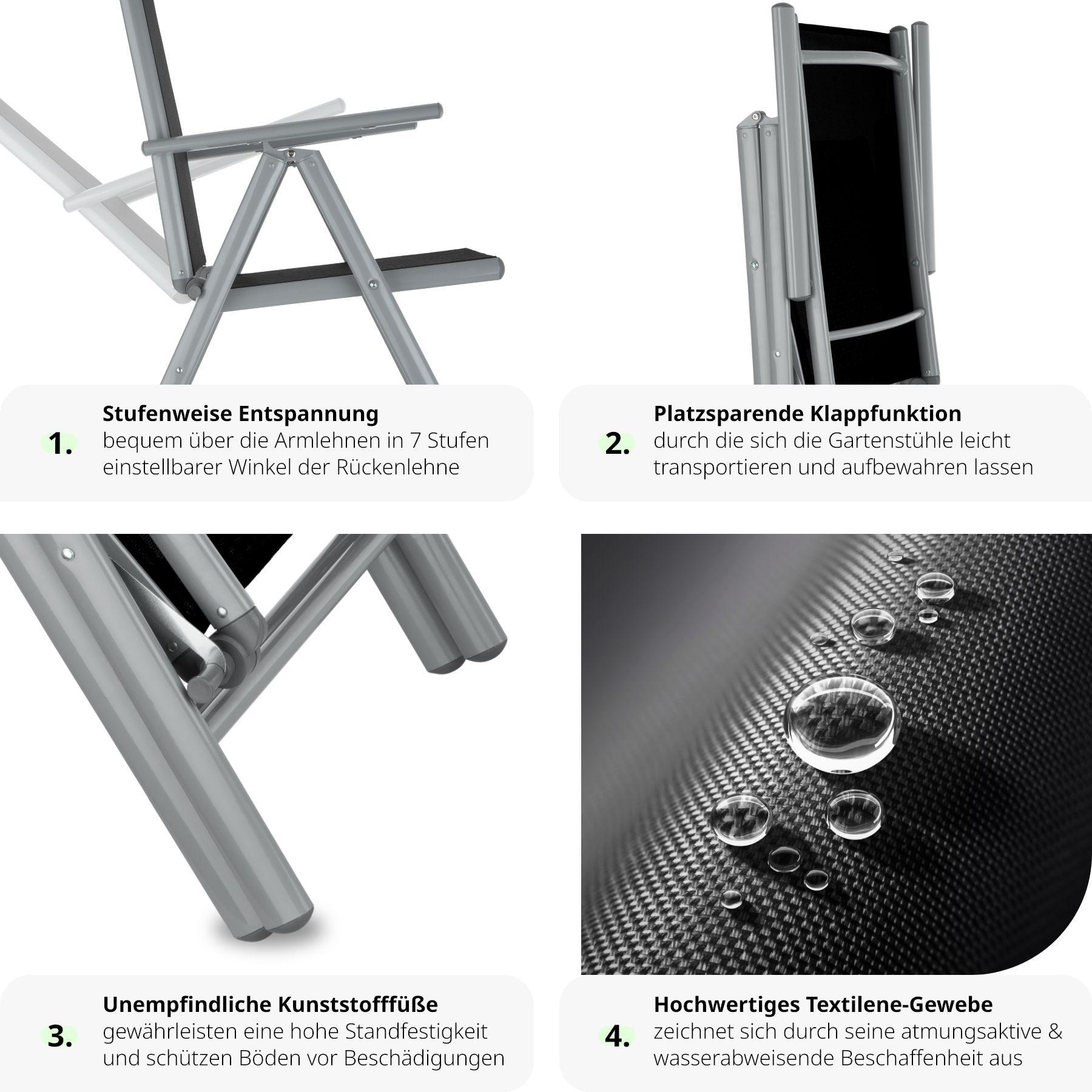 1. Stufenweise Entspannung
bequem über die Armlehnen in 7 Stufen einstellbarer Winkel der Rückenlehne

2. Platzsparende Klappfunktion
durch die sich die Gartenstühle leicht transportieren und aufbewahren lassen

3. Unempfindliche Kunststofffüße
gewährleisten eine hohe Standfestigkeit und schützen Böden vor Beschädigungen

4. Hochwertiges Textilene-Gewebe
zeichnet sich durch seine atmungsaktive & wasserabweisende Beschaffenheit aus