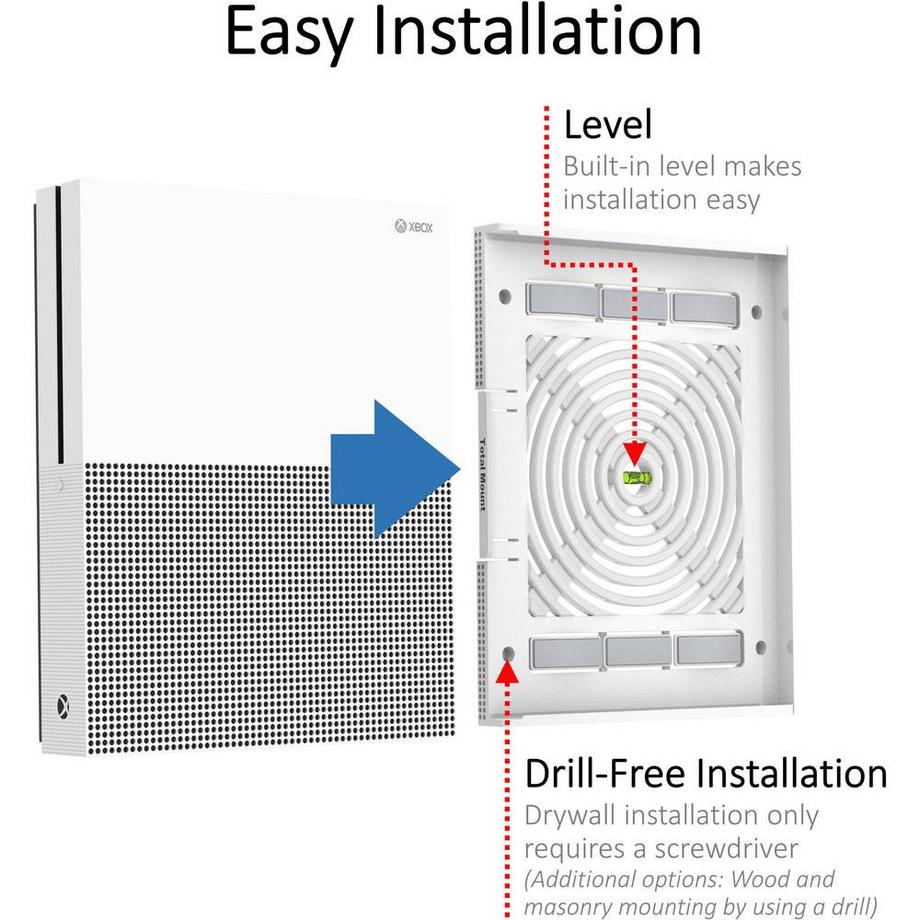 Easy Installation

Level
Built-in level makes installation easy

XBOX

Total Mount

Drill-Free Installation
Drywall installation only requires a screwdriver
(Additional options: Wood and masonry mounting by using a drill)