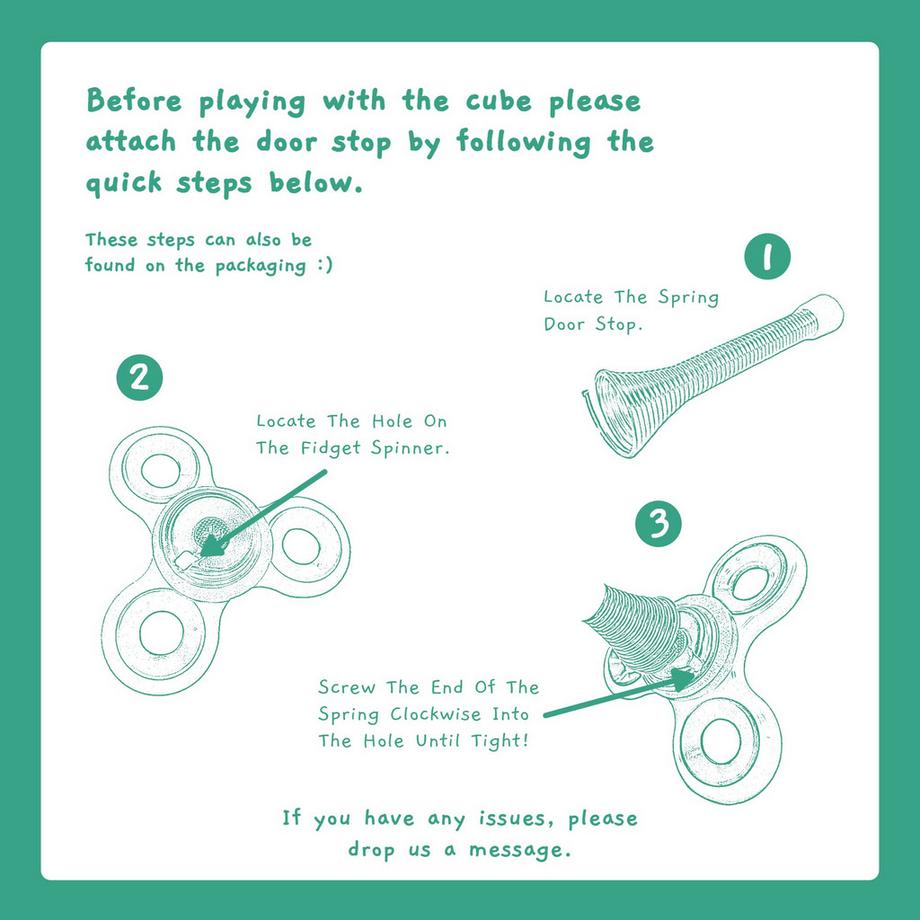 Before playing with the cube please attach the door stop by following the quick steps below.

These steps can also be found on the packaging :)

1

Locate The Spring Door Stop.

2

Locate The Hole On The Fidget Spinner.

3

Screw The End Of The Spring Clockwise Into The Hole Until Tight!

If you have any issues, please drop us a message.