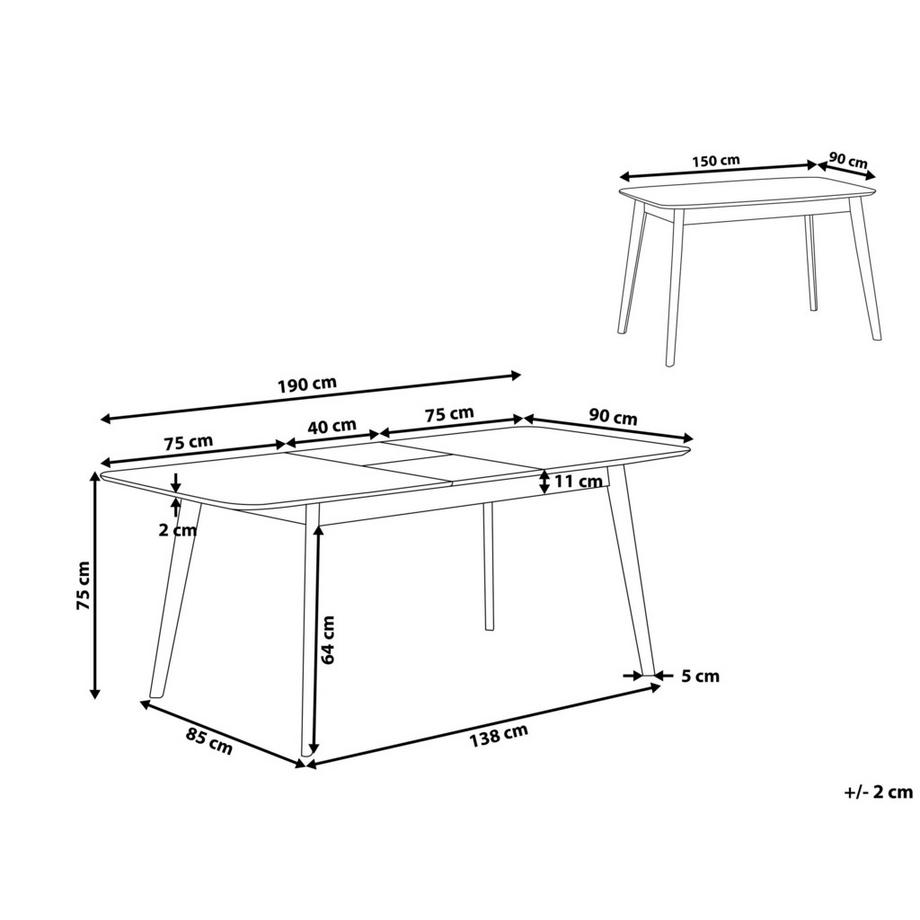 150 cm
90 cm
190 cm
75 cm
40 cm
75 cm
90 cm
11 cm
2 cm
75 cm
64 cm
5 cm
85 cm
138 cm
+/- 2 cm