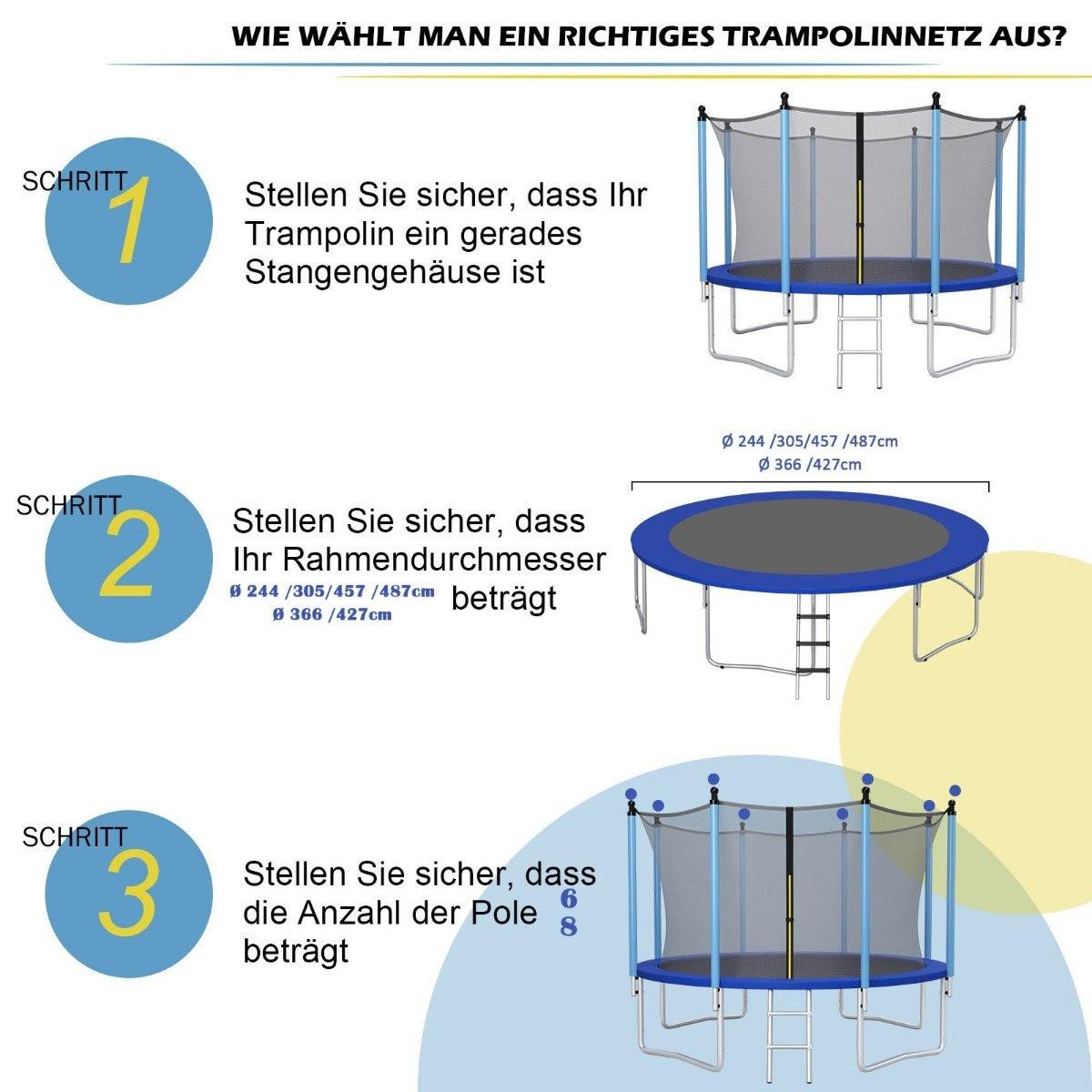 WIE WÄHLT MAN EIN RICHTIGES TRAMPOLINNETZ AUS?

SCHRITT 1

Stellen Sie sicher, dass Ihr Trampolin ein gerades Stangengehäuse ist

Ø 244 /305/457 /487cm
Ø 366 /427cm

SCHRITT 2

Stellen Sie sicher, dass Ihr Rahmendurchmesser Ø 244 /305/457 /487cm Ø 366 /427cm beträgt

SCHRITT 3

Stellen Sie sicher, dass die Anzahl der Pole 6 8 beträgt