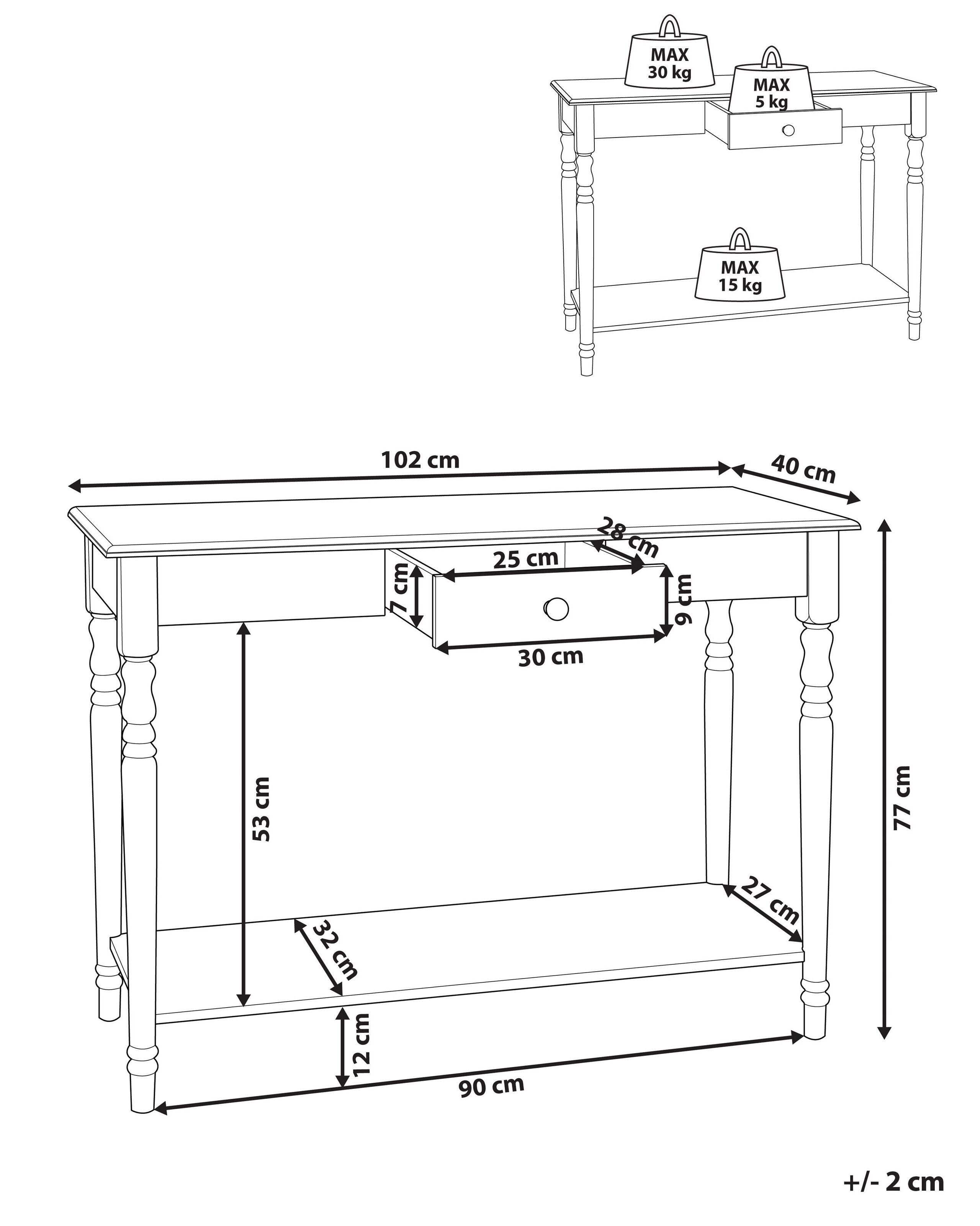 MAX
30 kg

MAX
5 kg

MAX
15 kg

102 cm

40 cm

28 cm

25 cm

7 cm

9 cm

30 cm

53 cm

77 cm

27 cm

32 cm

12 cm

90 cm

+/- 2 cm