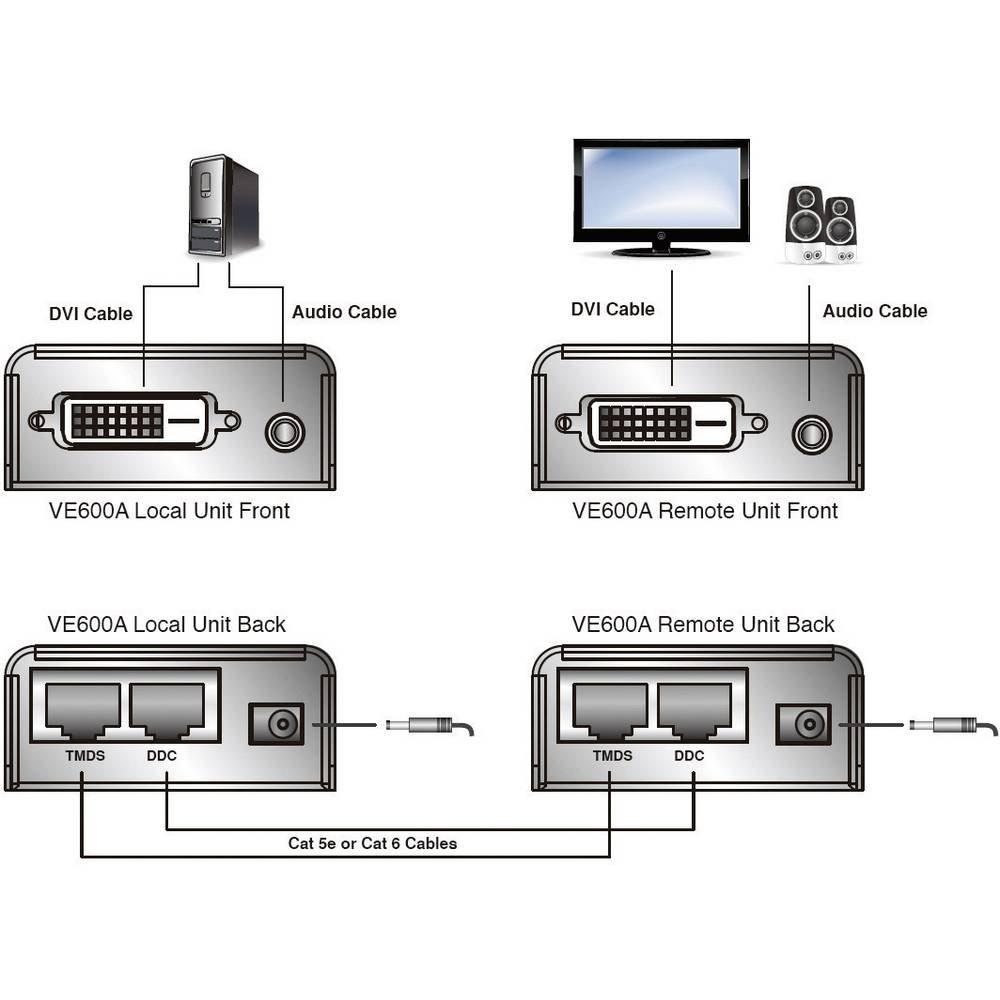 DVI Cable
Audio Cable
VE600A Local Unit Front

DVI Cable
Audio Cable
VE600A Remote Unit Front

VE600A Local Unit Back
TMDS
DDC

VE600A Remote Unit Back
TMDS
DDC

Cat 5e or Cat 6 Cables