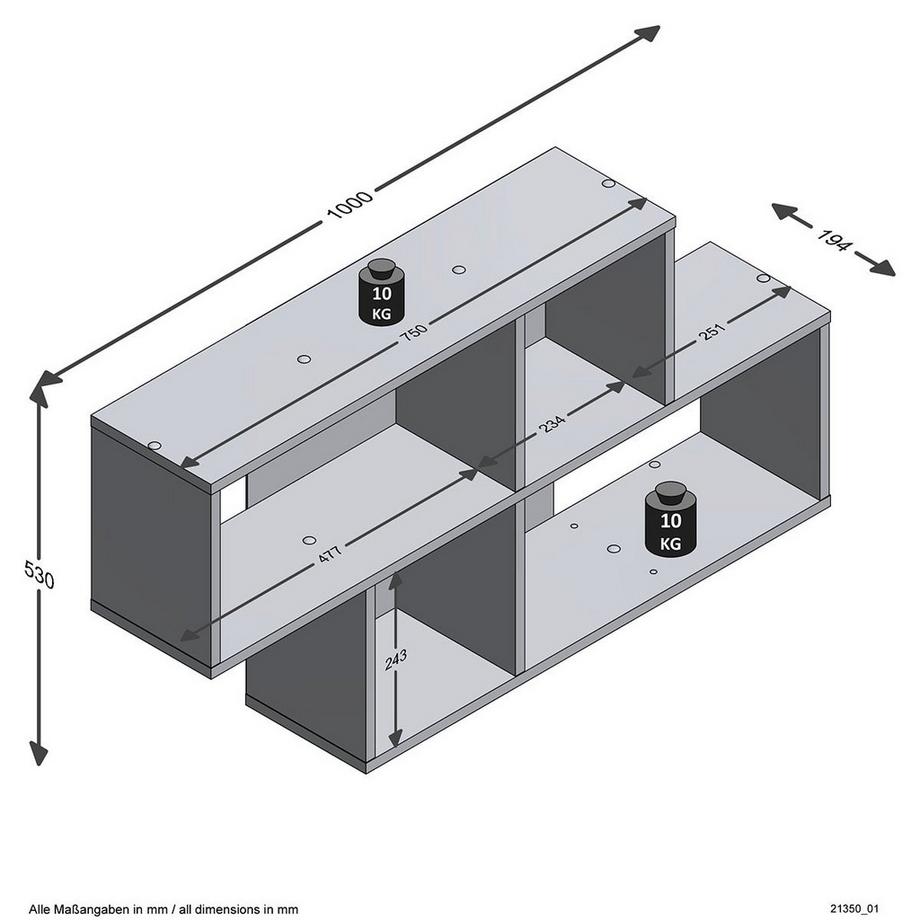 1000
194
10 KG
750
251
234
477
10 KG
530
243
Alle Maßangaben in mm / all dimensions in mm
21350_01