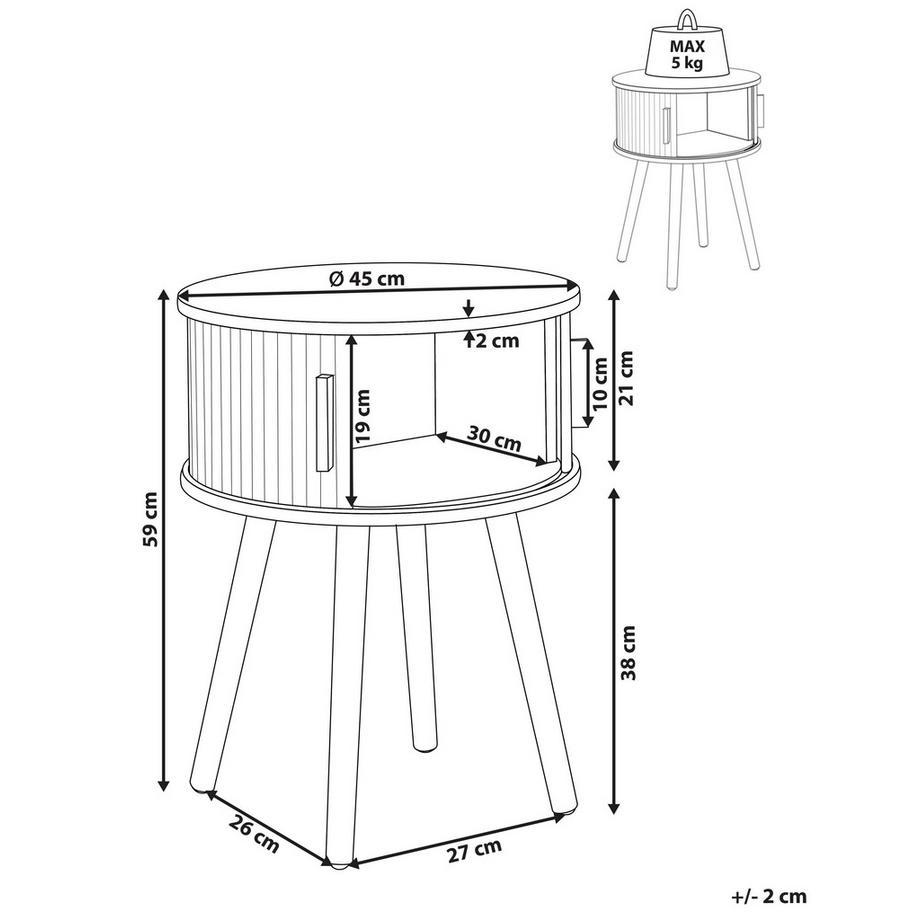 MAX
5 kg

Ø 45 cm
2 cm
19 cm
30 cm
10 cm
21 cm
59 cm
38 cm
26 cm
27 cm

+/- 2 cm