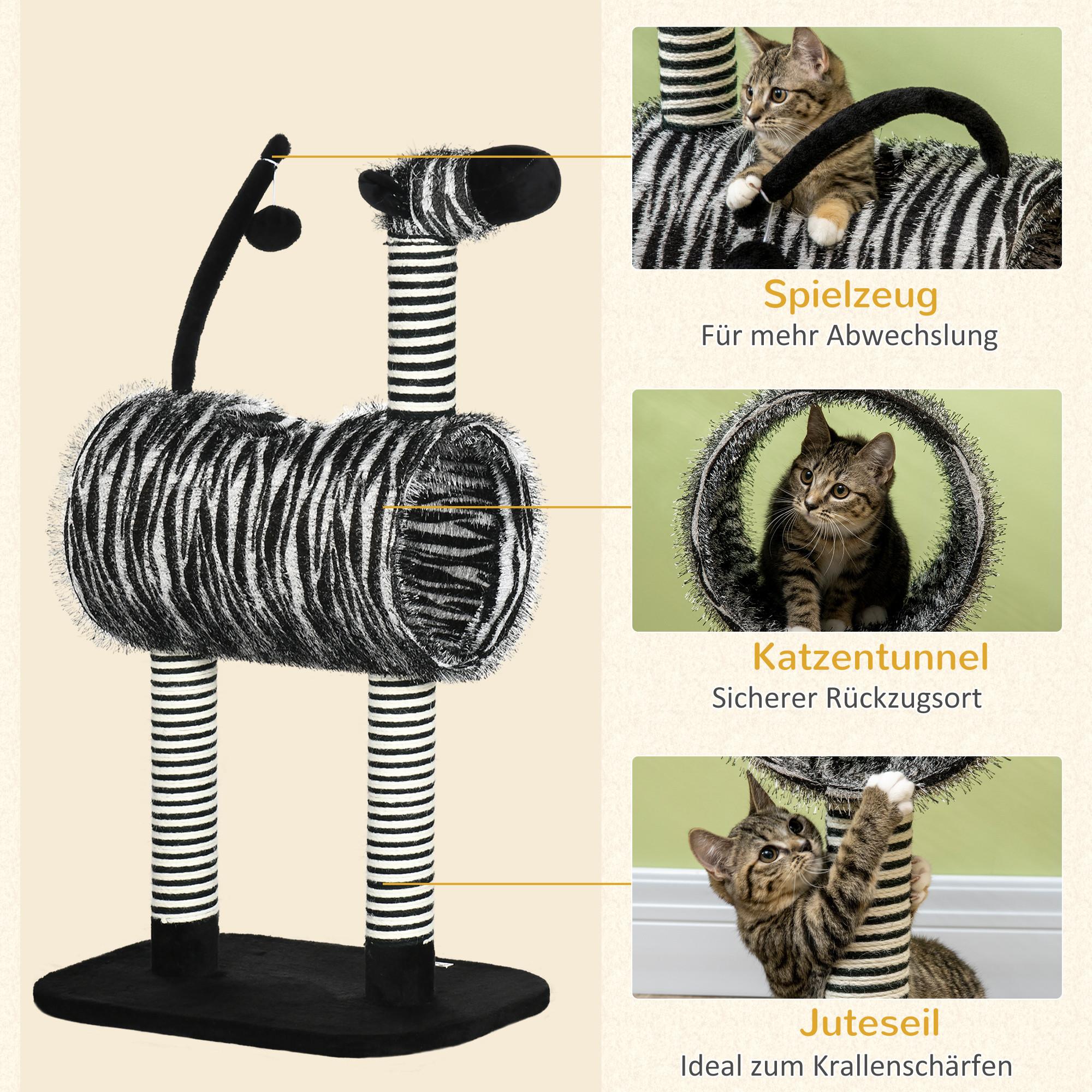 Spielzeug
Für mehr Abwechslung

Katzentunnel
Sicherer Rückzugsort

Juteseil
Ideal zum Krallenschärfen