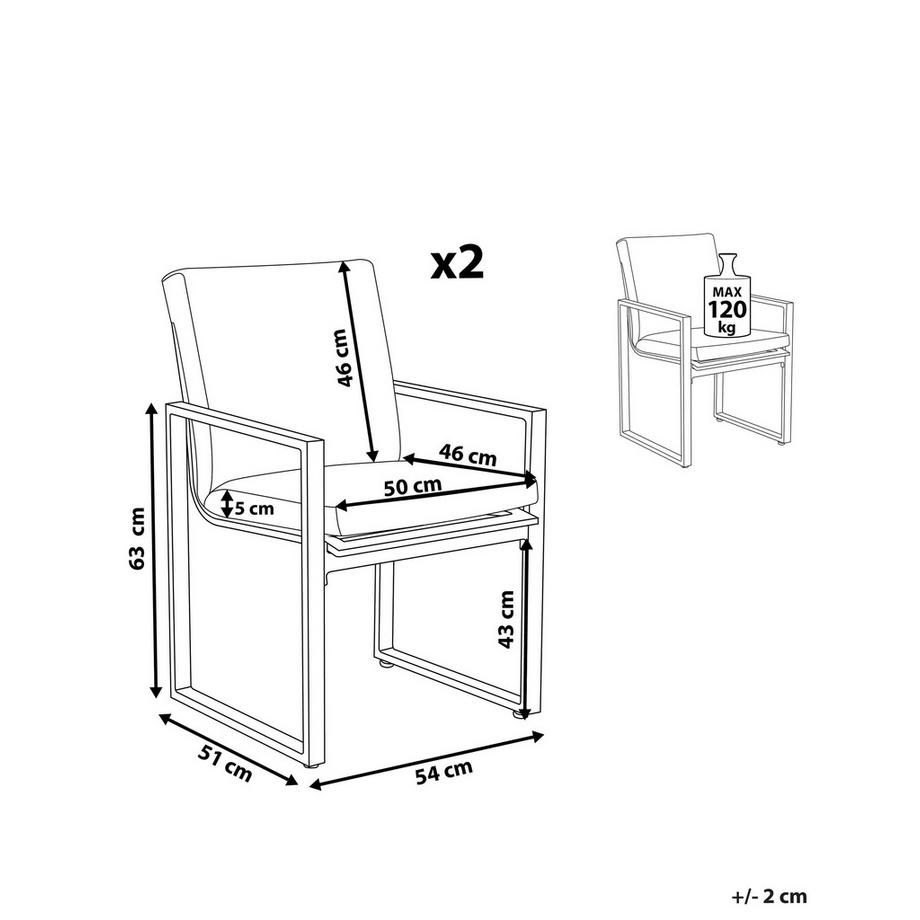 x2

MAX
120
kg

46 cm

46 cm

50 cm

5 cm

63 cm

43 cm

51 cm

54 cm

+/- 2 cm