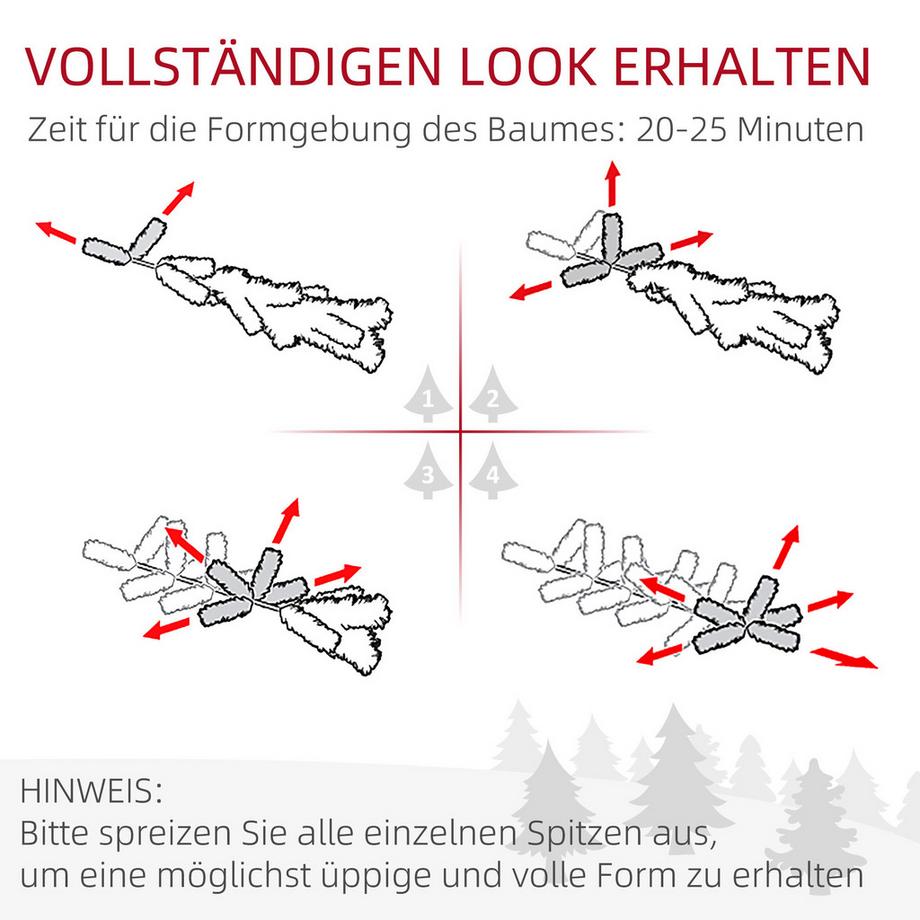 VOLLSTÄNDIGEN LOOK ERHALTEN

Zeit für die Formgebung des Baumes: 20-25 Minuten

1 2 3 4

HINWEIS:
Bitte spreizen Sie alle einzelnen Spitzen aus, um eine möglichst üppige und volle Form zu erhalten