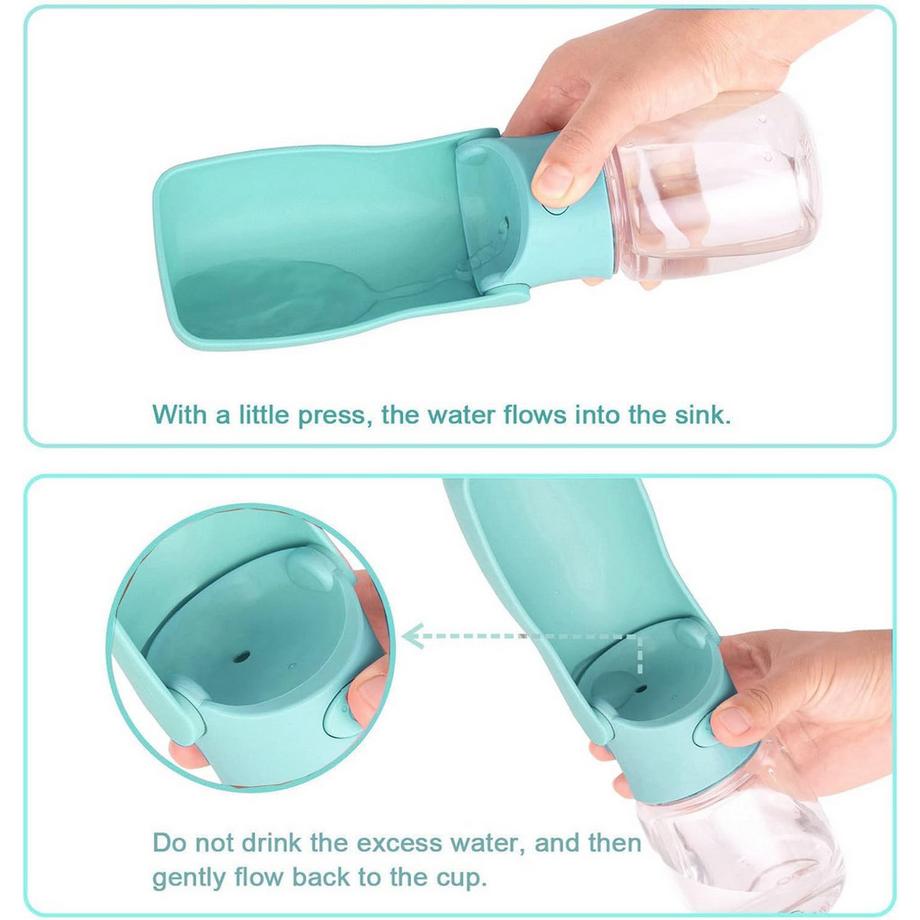 With a little press, the water flows into the sink.

Do not drink the excess water, and then gently flow back to the cup.