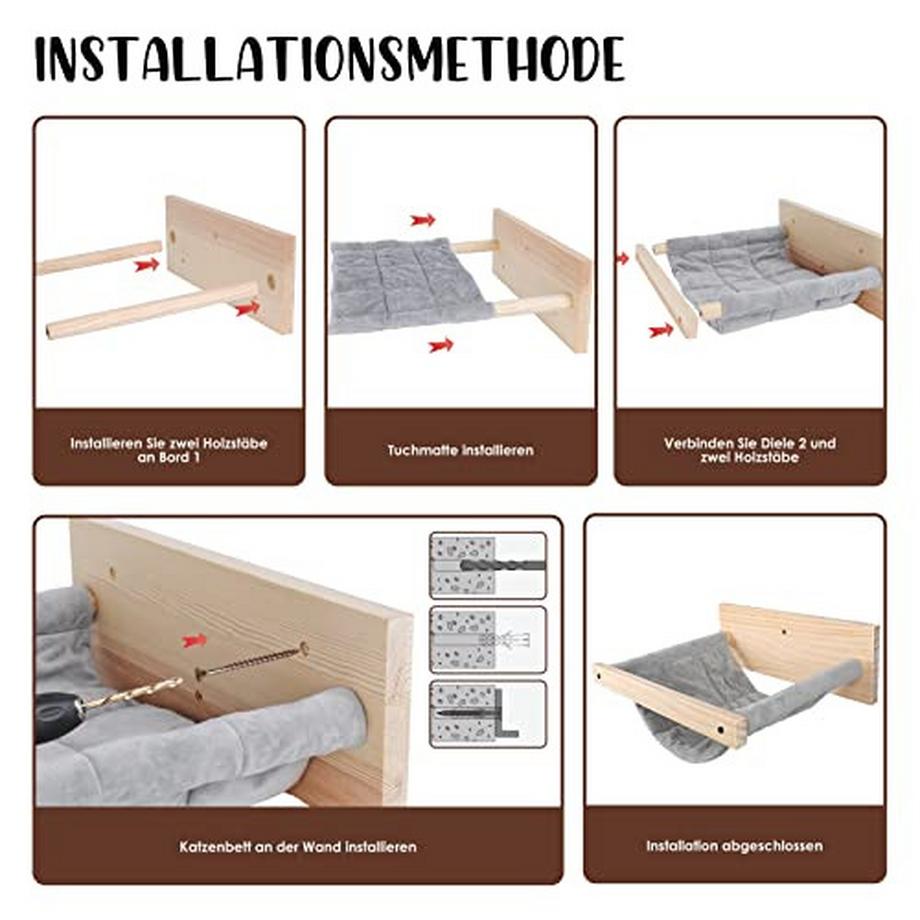 INSTALLATIONSMETHODE

Installieren Sie zwei Holzstäbe an Bord 1

Tuchmatte installieren

Verbinden Sie Diele 2 und zwei Holzstäbe

Katzenbett an der Wand installieren

Installation abgeschlossen