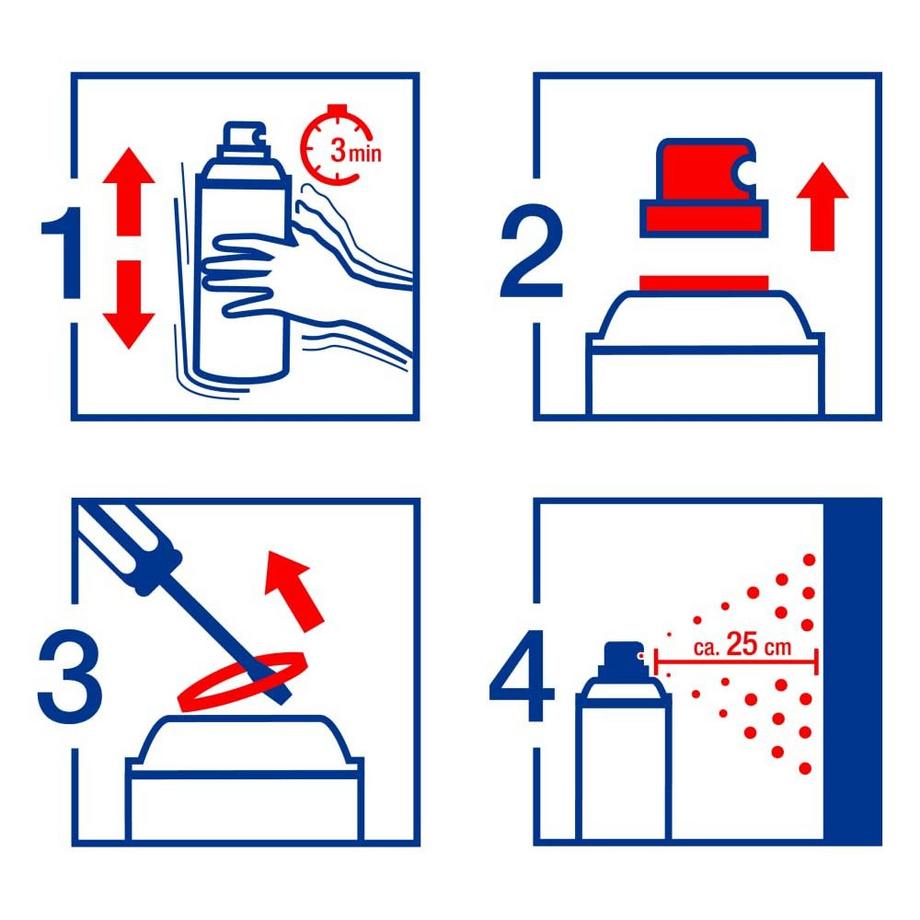 1
3 min
2
3
4
ca. 25 cm