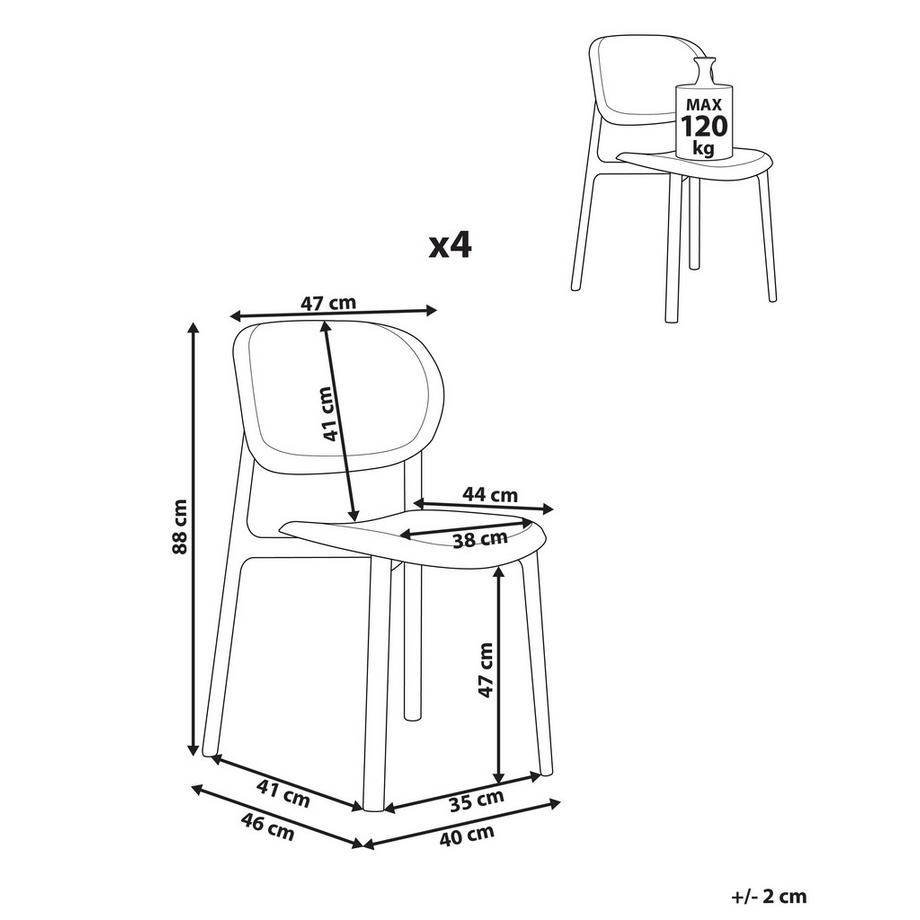 MAX
120
kg

x4

47 cm

41 cm

88 cm

44 cm

38 cm

47 cm

41 cm

46 cm

35 cm

40 cm

+/- 2 cm