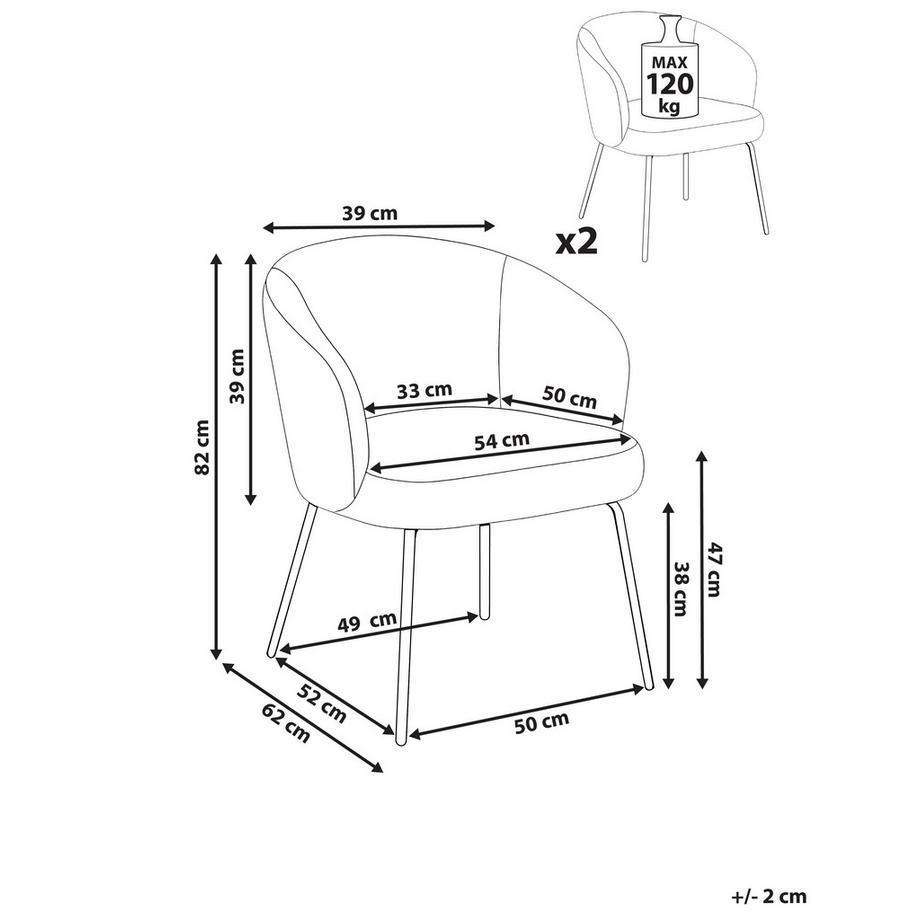 MAX
120
kg

x2

39 cm

82 cm

39 cm

33 cm

50 cm

54 cm

47 cm

38 cm

49 cm

52 cm

62 cm

50 cm

+/- 2 cm