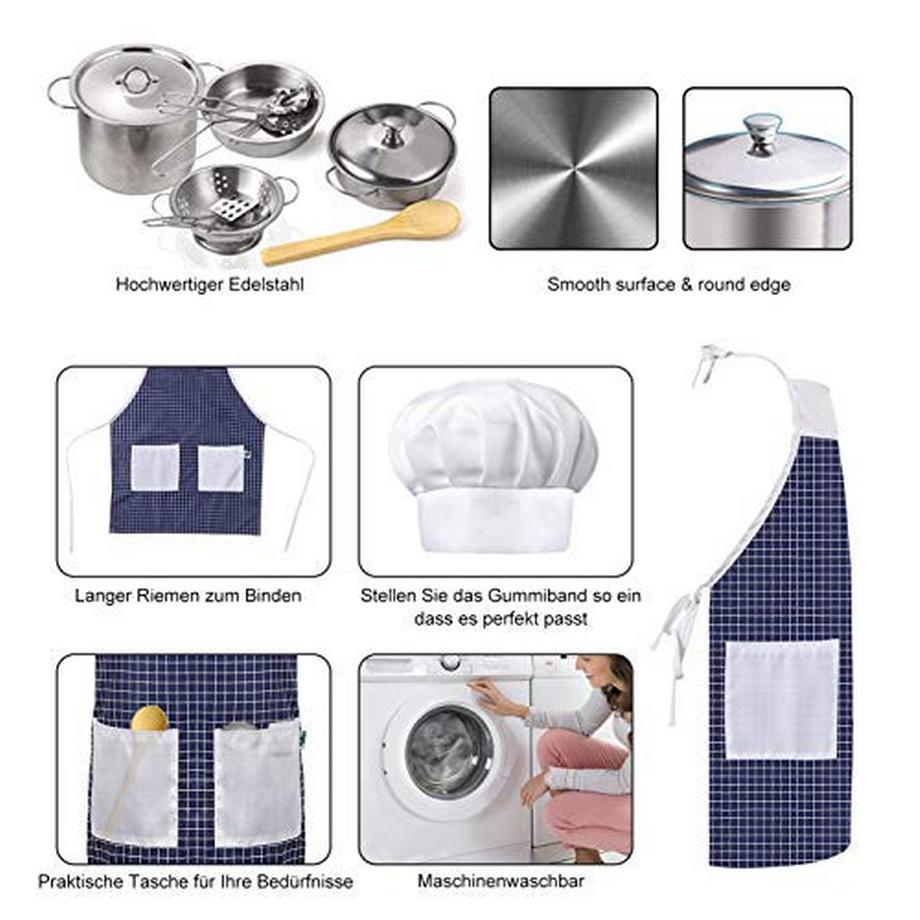 Hochwertiger Edelstahl

Smooth surface & round edge

Langer Riemen zum Binden

Stellen Sie das Gummiband so ein dass es perfekt passt

Praktische Tasche für Ihre Bedürfnisse

Maschinenwaschbar