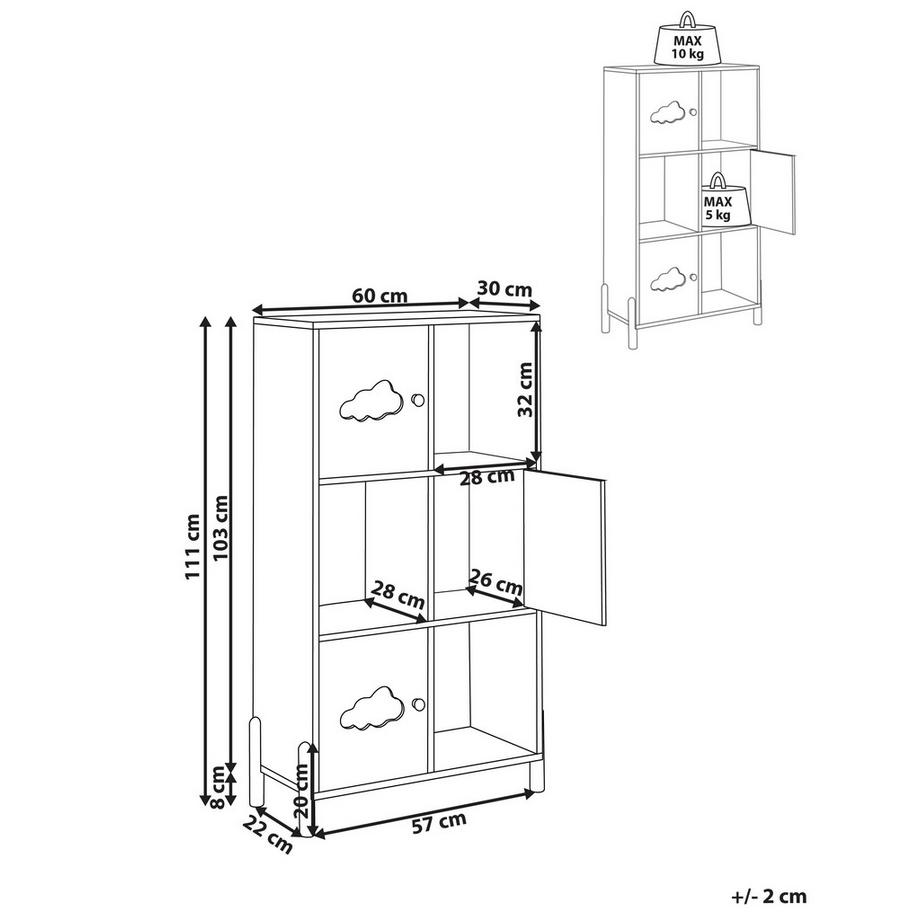 MAX
10 kg

MAX
5 kg

60 cm
30 cm
32 cm
28 cm
111 cm
103 cm
28 cm
26 cm
8 cm
20 cm
22 cm
57 cm

+/- 2 cm