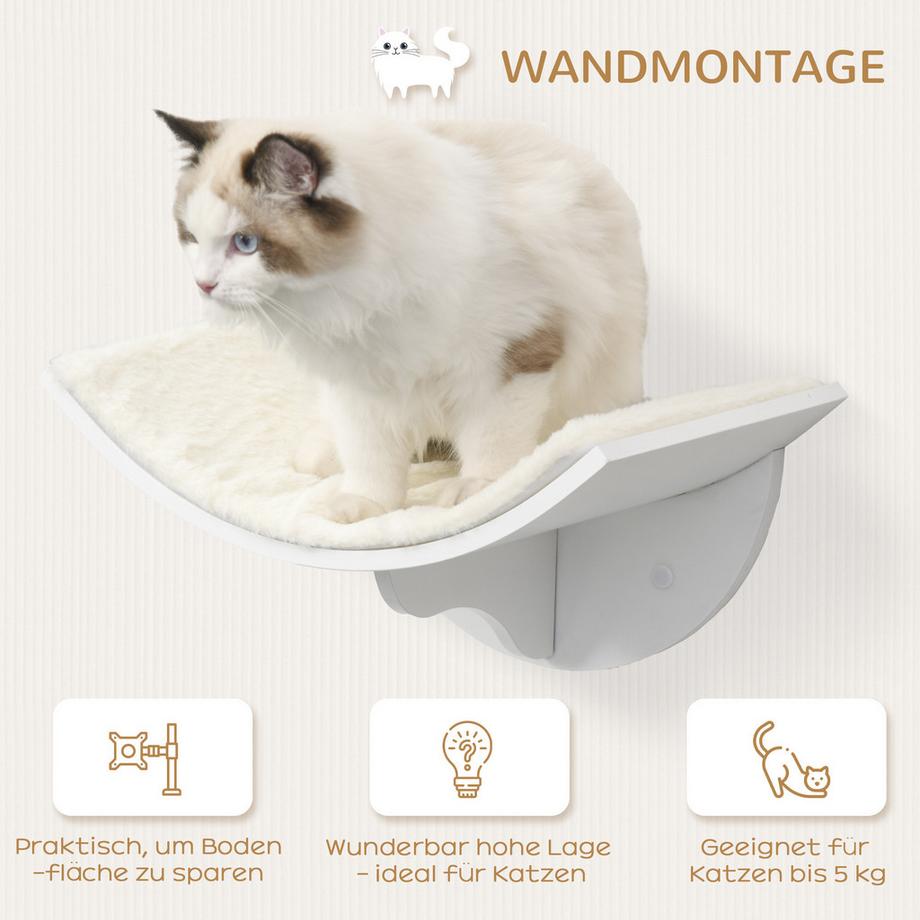 WANDMONTAGE

Praktisch, um Boden -fläche zu sparen

Wunderbar hohe Lage - ideal für Katzen

Geeignet für Katzen bis 5 kg