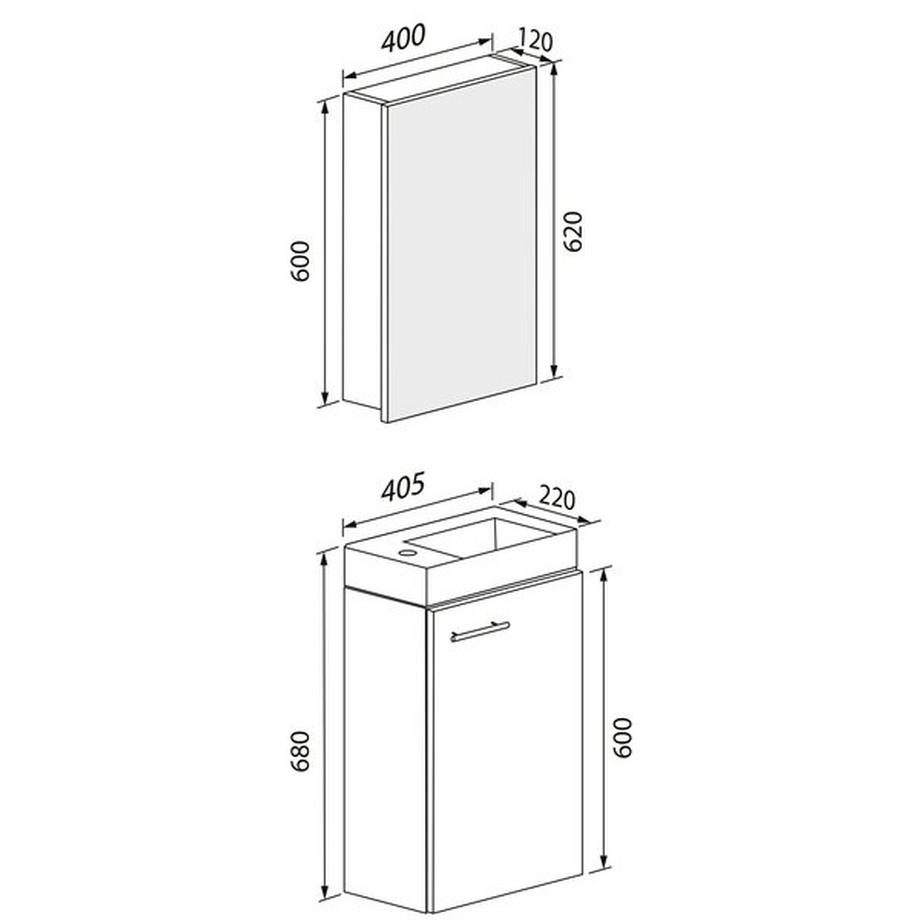 400
120
600
620
405
220
680
600