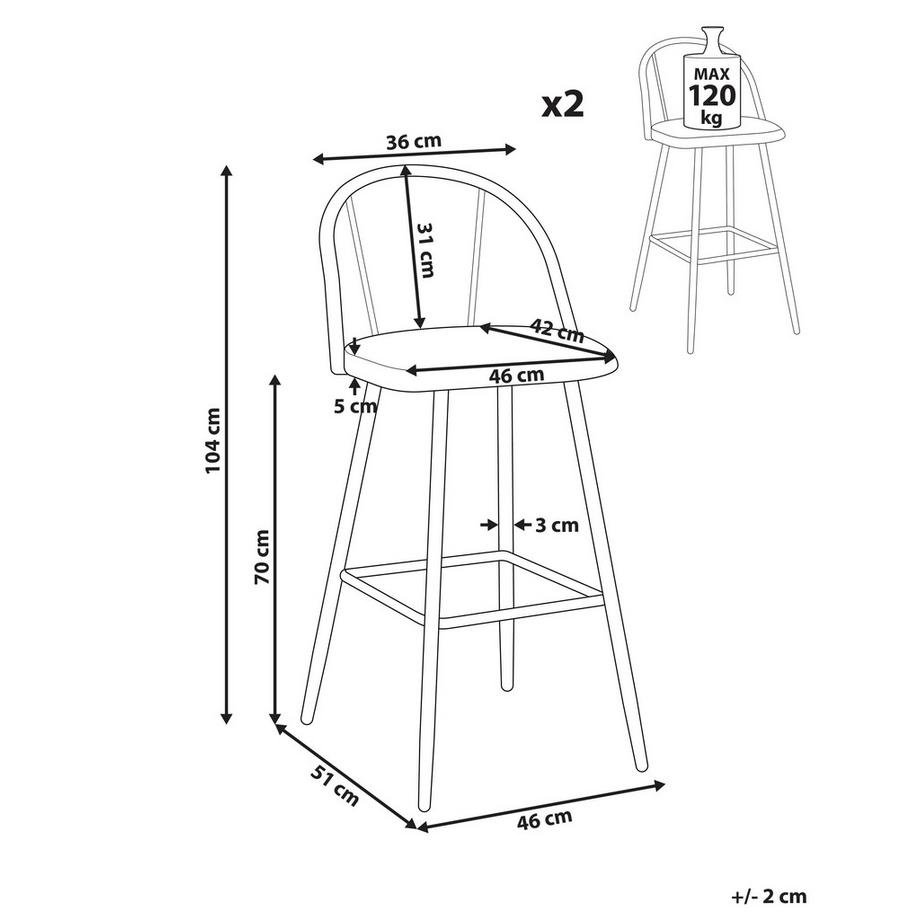 x2

MAX
120
kg

36 cm

31 cm

42 cm

46 cm

5 cm

104 cm

70 cm

3 cm

51 cm

46 cm

+/- 2 cm